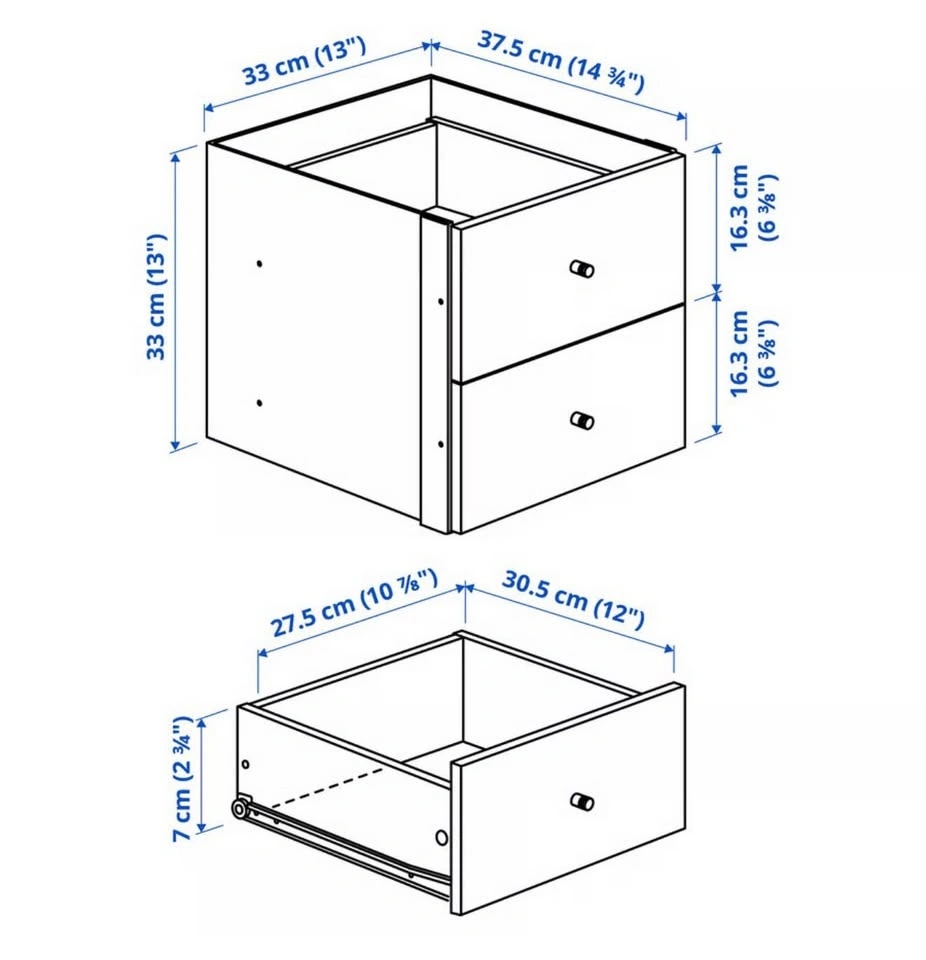 33 cm (13")
37.5 cm (14 ¾")
33 cm (13")
16.3 cm (6 ⅜")
16.3 cm (6 ⅜")
27.5 cm (10 ⅞")
30.5 cm (12")
7 cm (2 ¾")