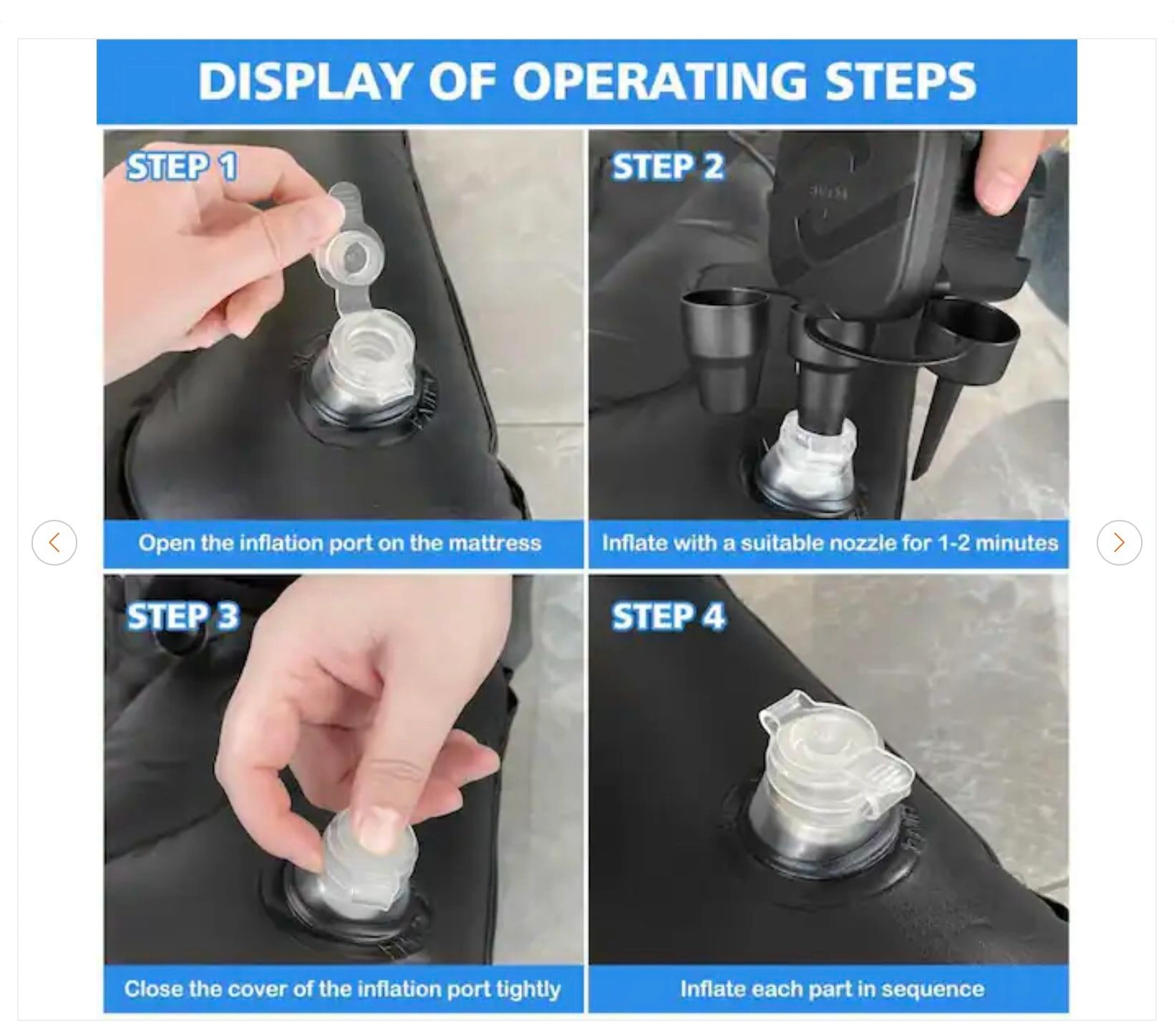 DISPLAY OF OPERATING STEPS

STEP 1

Open the inflation port on the mattress

STEP 2

Inflate with a suitable nozzle for 1-2 minutes

STEP 3

Close the cover of the inflation port tightly

STEP 4

Inflate each part in sequence