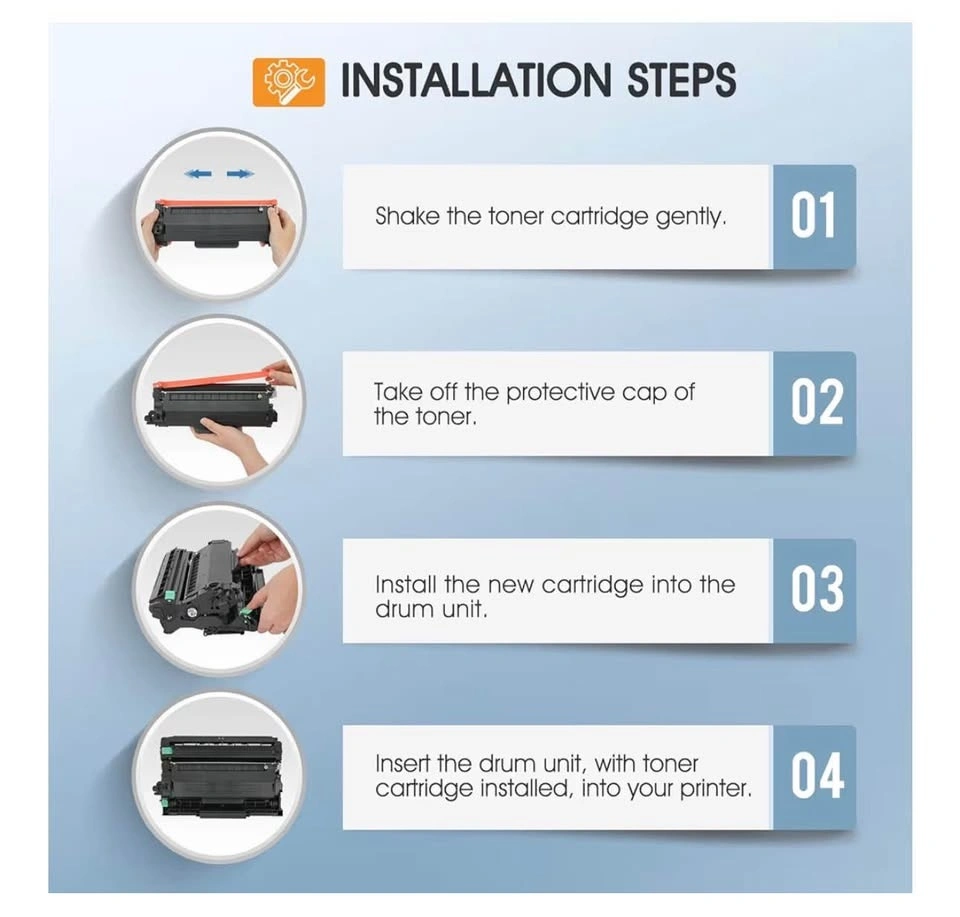 INSTALLATION STEPS

Shake the toner cartridge gently.

01

Take off the protective cap of the toner.

02

Install the new cartridge into the drum unit.

03

Insert the drum unit, with toner cartridge installed, into your printer.

04