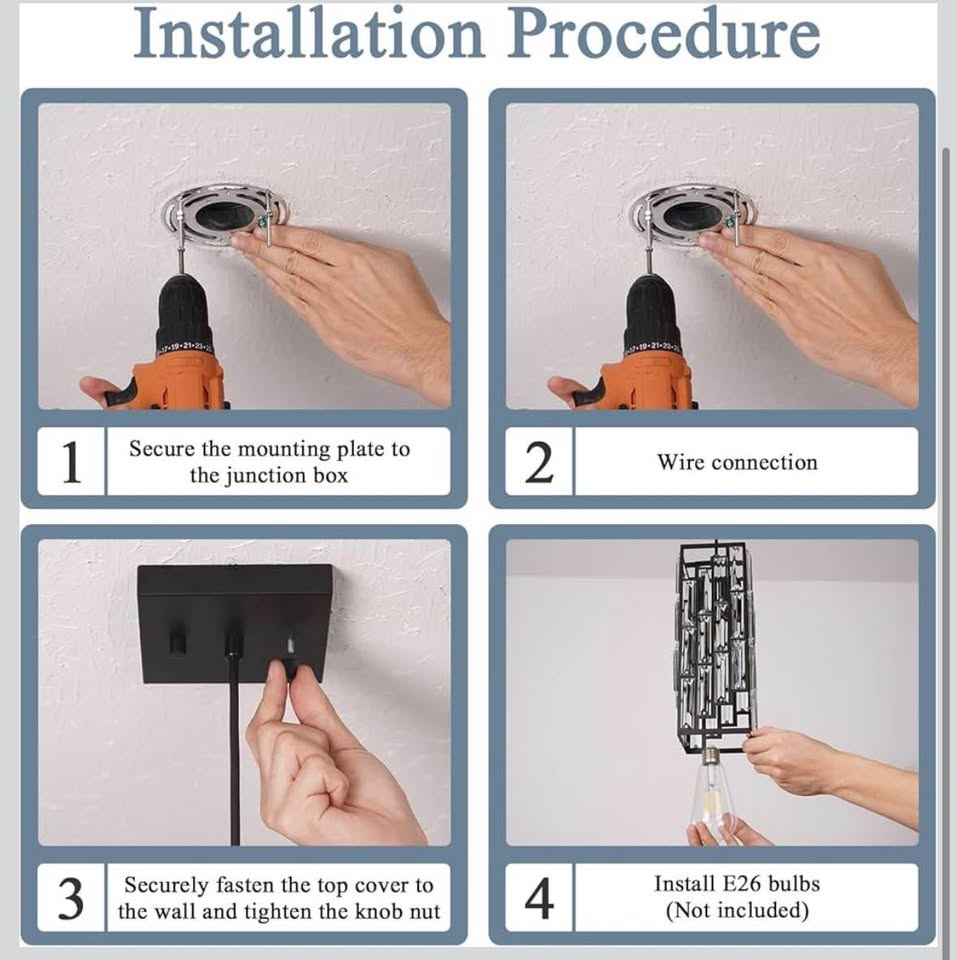 Installation Procedure

1 Secure the mounting plate to the junction box

2 Wire connection

3 Securely fasten the top cover to the wall and tighten the knob nut

4 Install E26 bulbs (Not included)