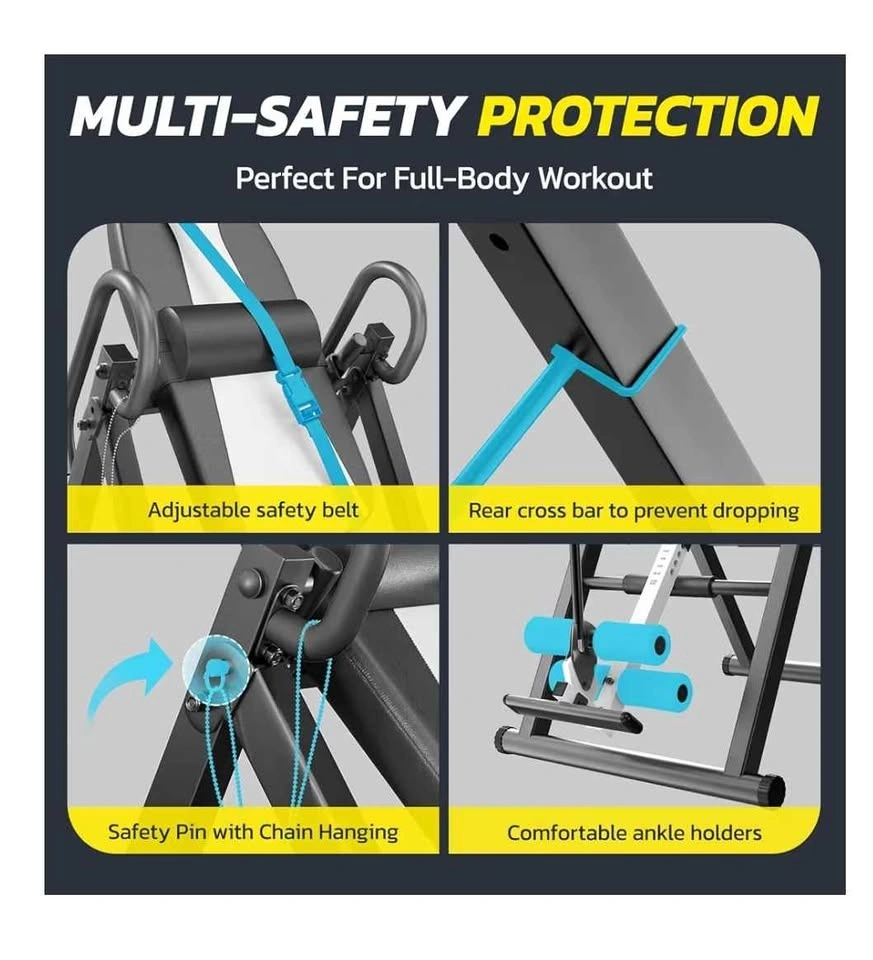 MULTI-SAFETY PROTECTION

Perfect For Full-Body Workout

Adjustable safety belt

Rear cross bar to prevent dropping

Safety Pin with Chain Hanging

Comfortable ankle holders