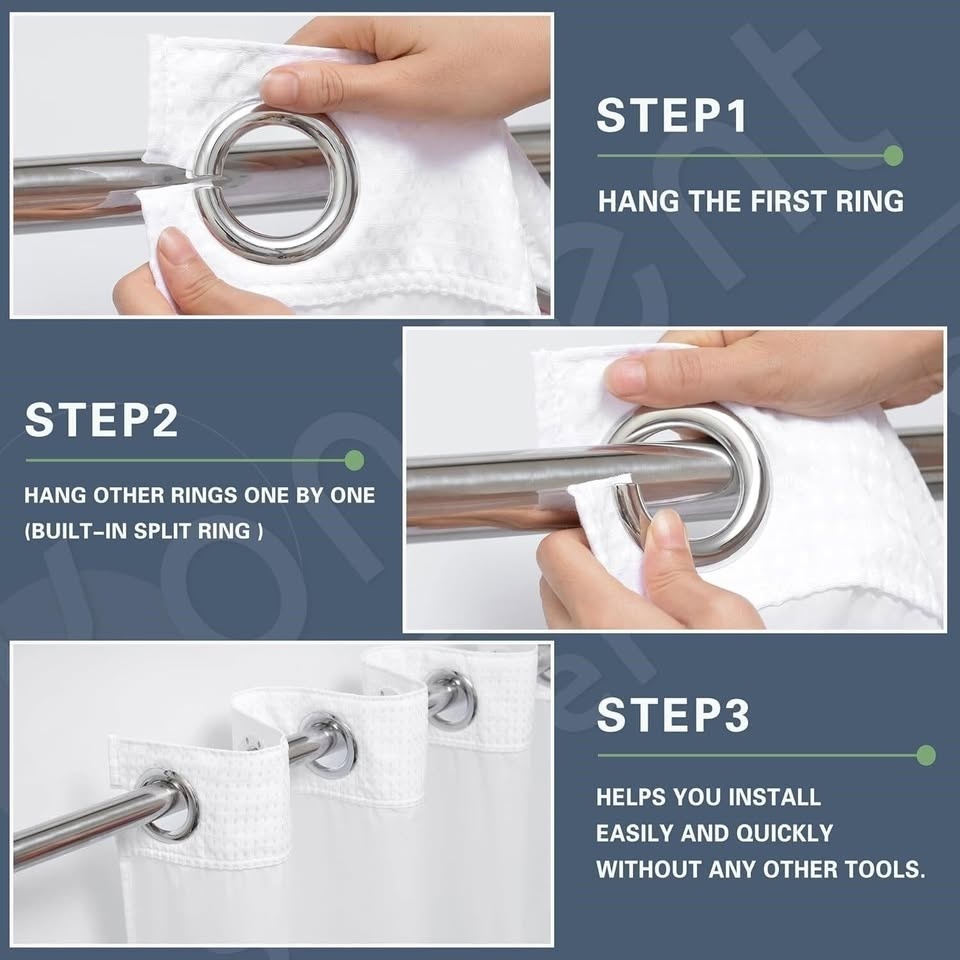 STEP1

HANG THE FIRST RING

STEP2

HANG OTHER RINGS ONE BY ONE (BUILT-IN SPLIT RING )

STEP3

HELPS YOU INSTALL EASILY AND QUICKLY WITHOUT ANY OTHER TOOLS.