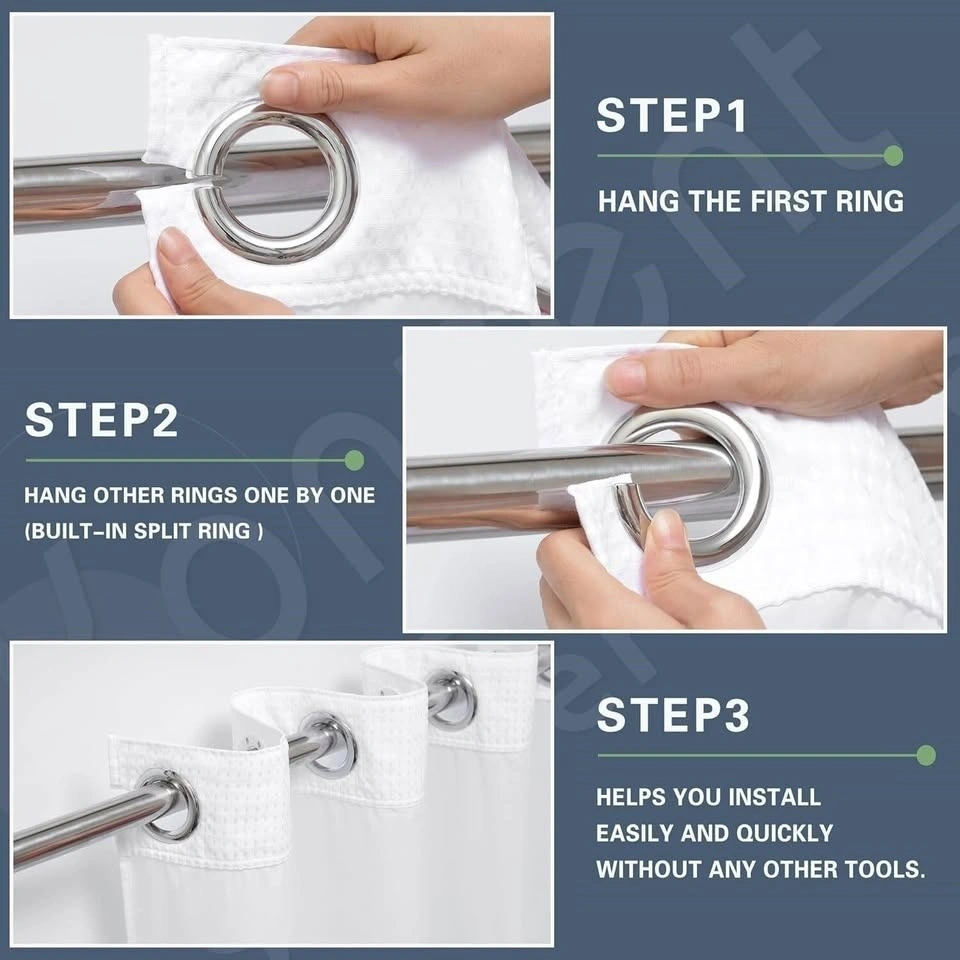 STEP1

HANG THE FIRST RING

STEP2

HANG OTHER RINGS ONE BY ONE (BUILT-IN SPLIT RING )

STEP3

HELPS YOU INSTALL EASILY AND QUICKLY WITHOUT ANY OTHER TOOLS.