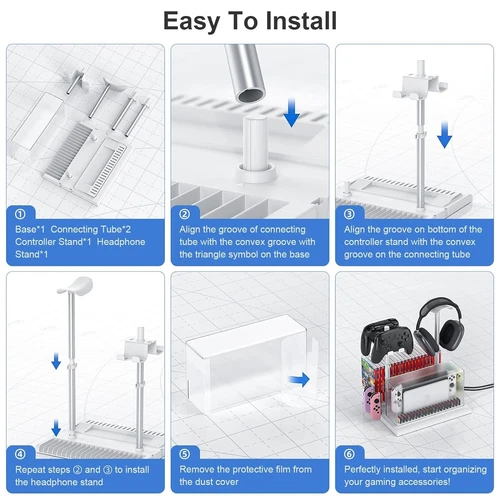 Easy To Install

①
Base*1 Connecting Tube*2 Controller Stand*1 Headphone Stand*1

②
Align the groove of connecting tube with the convex groove with the triangle symbol on the base

③
Align the groove on bottom of the controller stand with the convex groove on the connecting tube

④
Repeat steps ② and ③ to install the headphone stand

⑤
Remove the protective film from the dust cover

⑥
Perfectly installed, start organizing your gaming accessories!