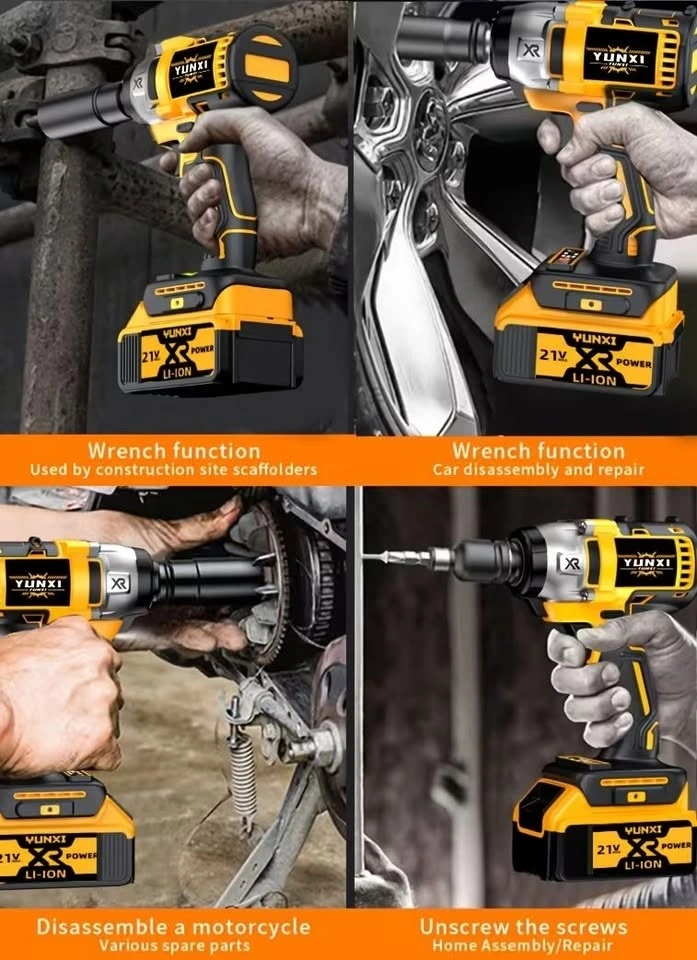 XR
YUNXI
YUNXI
21V XR POWER
LI-ION

Wrench function
Used by construction site scaffolders

XR
YUNXI
YUNXI
21V XR POWER
LI-ION

Wrench function
Car disassembly and repair

YUNXI
XR
YUNXI
21V XR POWER
LI-ION

Disassemble a motorcycle
Various spare parts

XR
YUNXI
YUNXI
21V XR POWER
LI-ION

Unscrew the screws
Home Assembly/Repair