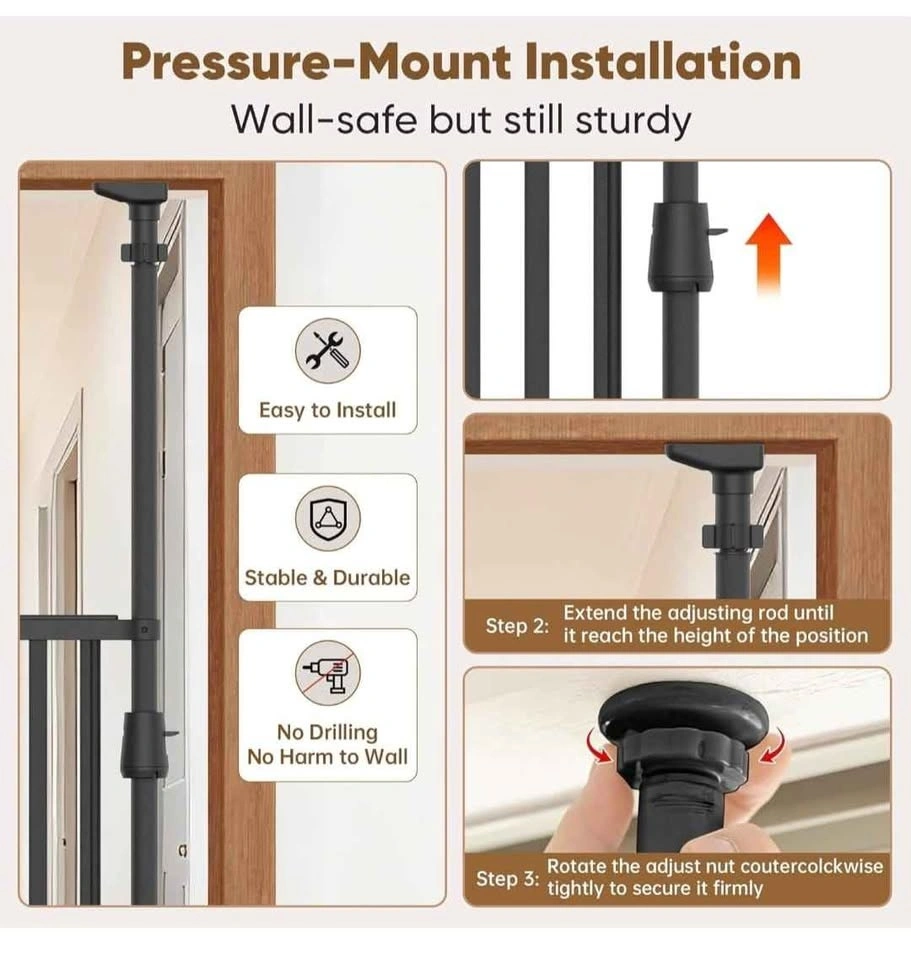 Pressure-Mount Installation
Wall-safe but still sturdy

Easy to Install

Stable & Durable

No Drilling
No Harm to Wall

Step 2: Extend the adjusting rod until it reach the height of the position

Step 3: Rotate the adjust nut coutercolckwise tightly to secure it firmly