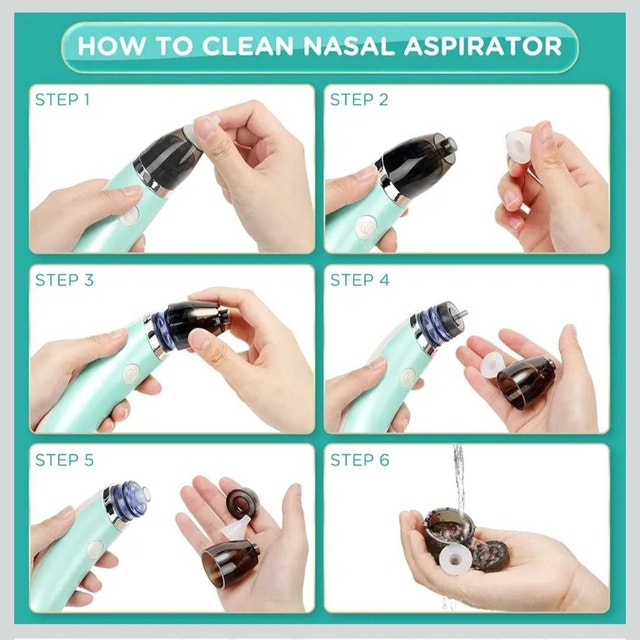 HOW TO CLEAN NASAL ASPIRATOR

STEP 1

STEP 2

STEP 3

STEP 4

STEP 5

STEP 6