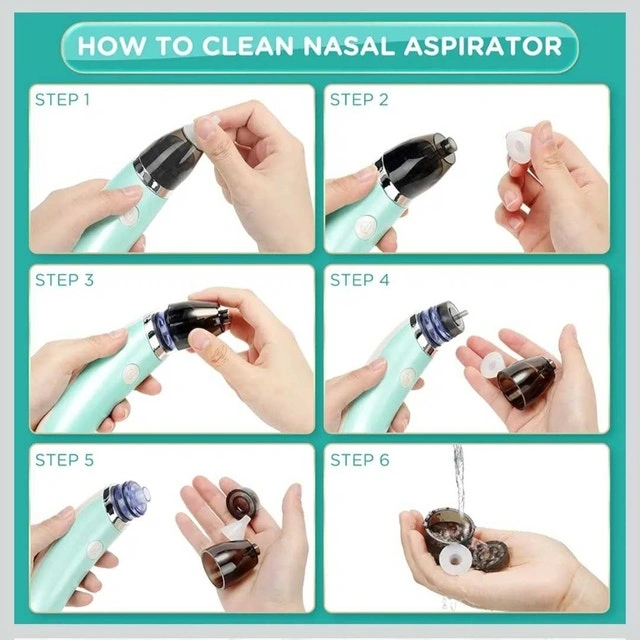 HOW TO CLEAN NASAL ASPIRATOR

STEP 1

STEP 2

STEP 3

STEP 4

STEP 5

STEP 6