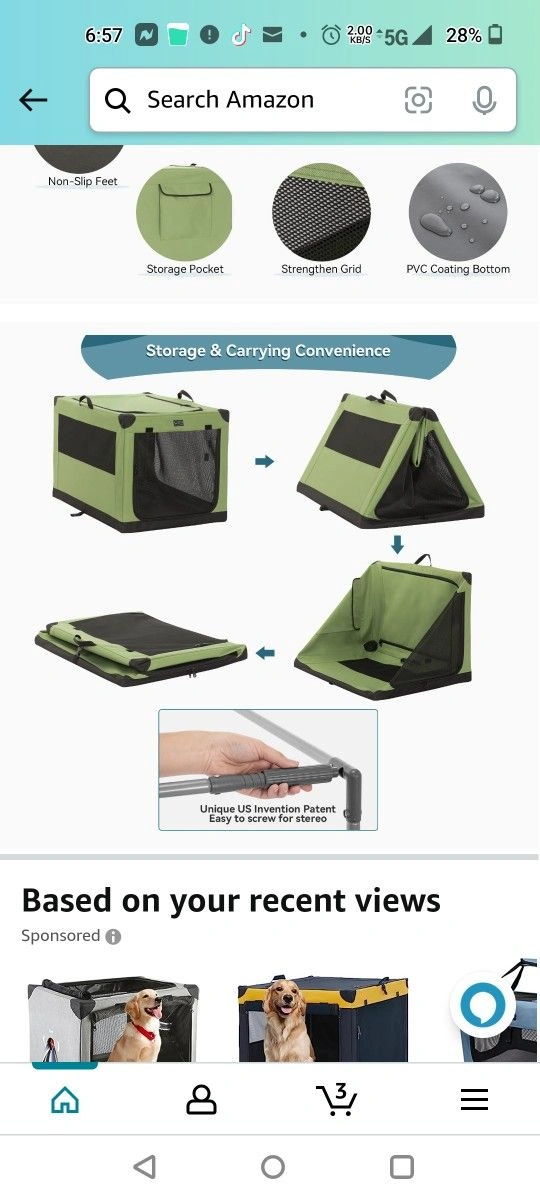 6:57 2.00 KB/S 5G 28%

Search Amazon

Non-Slip Feet

Storage Pocket

Strengthen Grid

PVC Coating Bottom

Storage & Carrying Convenience

Unique US Invention Patent
Easy to screw for stereo

Based on your recent views

Sponsored

3