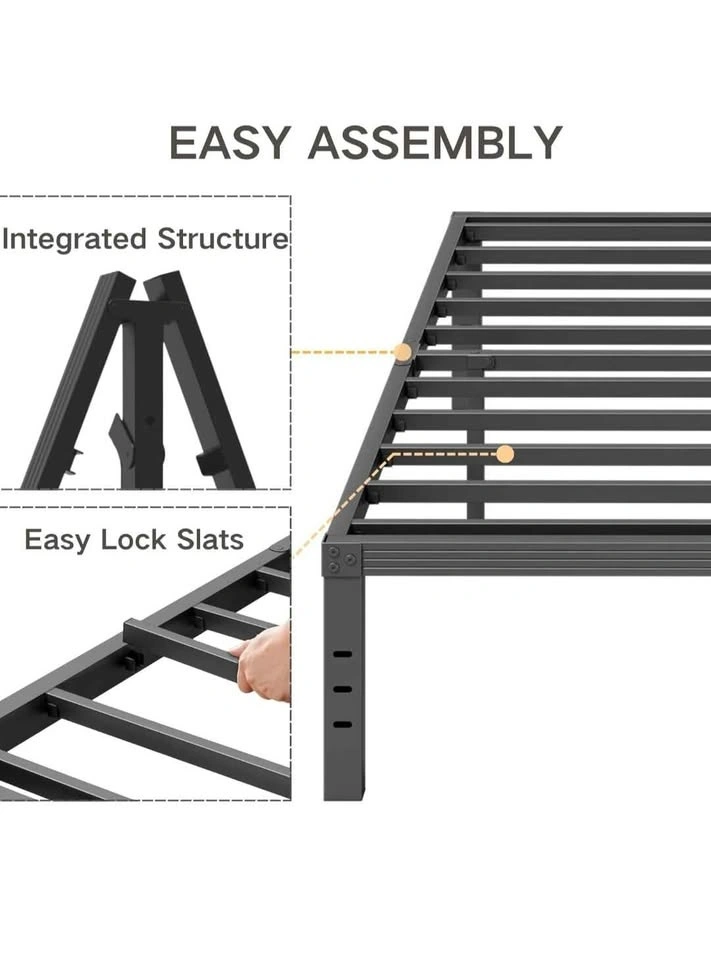 EASY ASSEMBLY

Integrated Structure

Easy Lock Slats