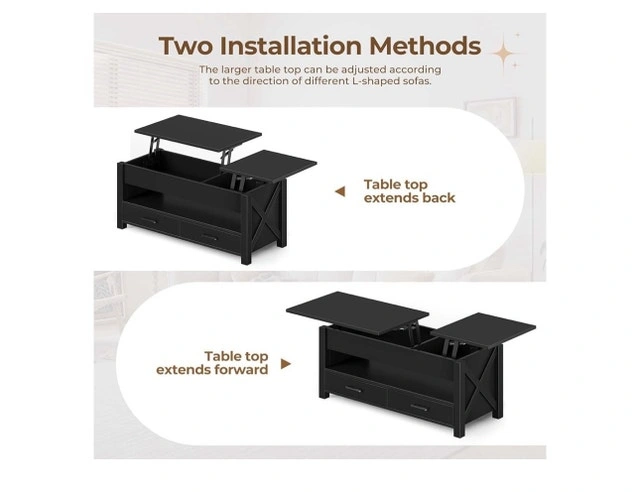 Two Installation Methods

The larger table top can be adjusted according to the direction of different L-shaped sofas.

Table top extends back

Table top extends forward