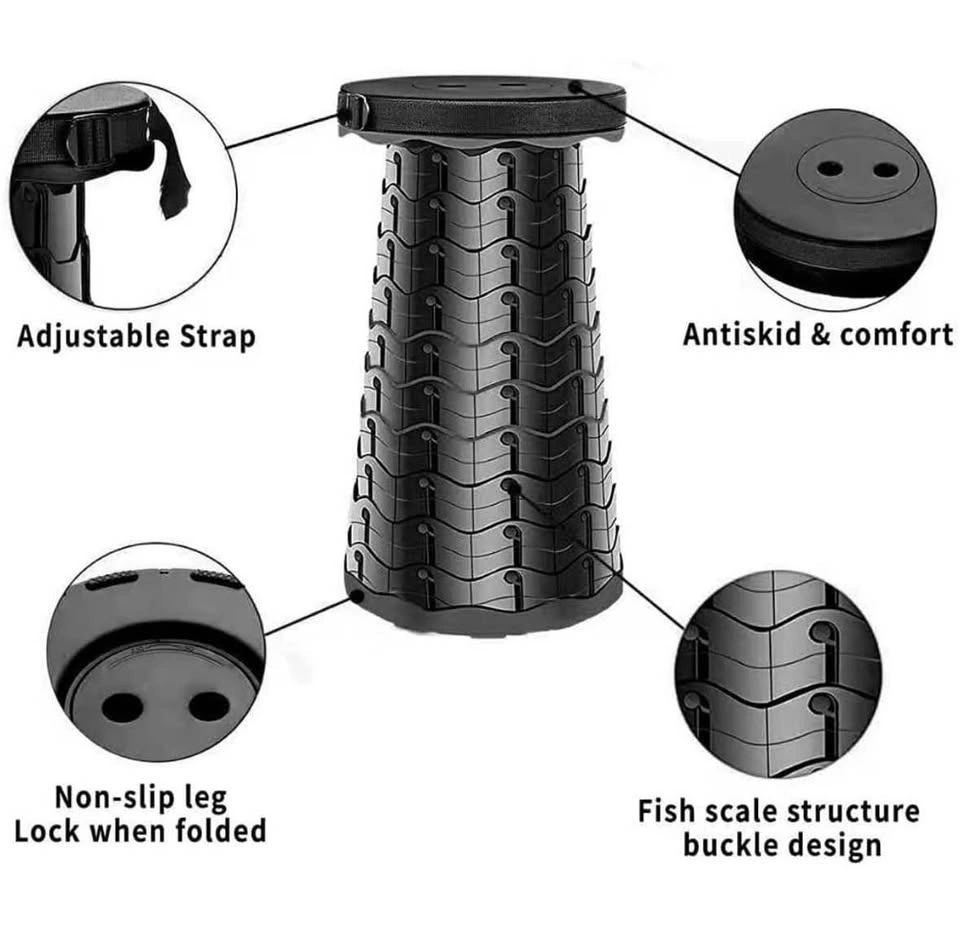 Adjustable Strap

Antiskid & comfort

Non-slip leg
Lock when folded

Fish scale structure
buckle design