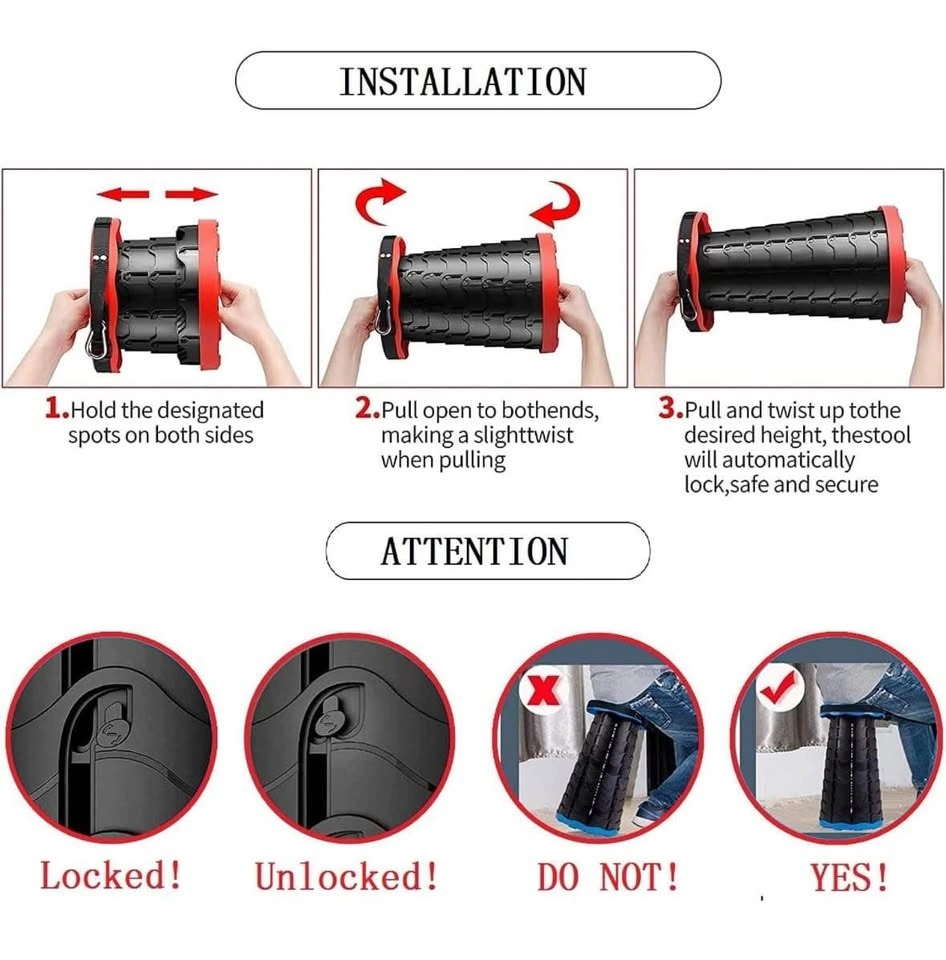 INSTALLATION

1.Hold the designated spots on both sides

2.Pull open to bothends, making a slighttwist when pulling

3.Pull and twist up tothe desired height, thestool will automatically lock,safe and secure

ATTENTION

Locked!

Unlocked!

DO NOT!

YES!