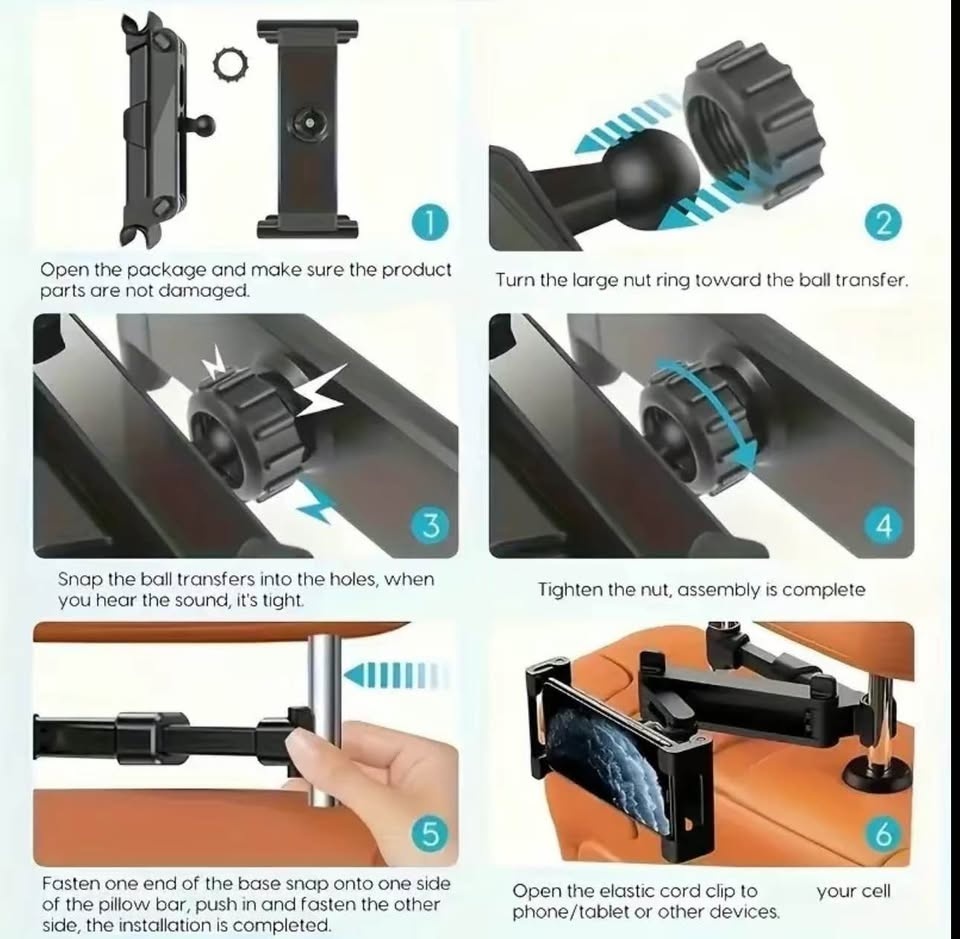 1

Open the package and make sure the product parts are not damaged.

2

Turn the large nut ring toward the ball transfer.

3

Snap the ball transfers into the holes, when you hear the sound, it's tight.

4

Tighten the nut, assembly is complete

5

Fasten one end of the base snap onto one side of the pillow bar, push in and fasten the other side, the installation is completed.

6

Open the elastic cord clip to your cell phone/tablet or other devices.