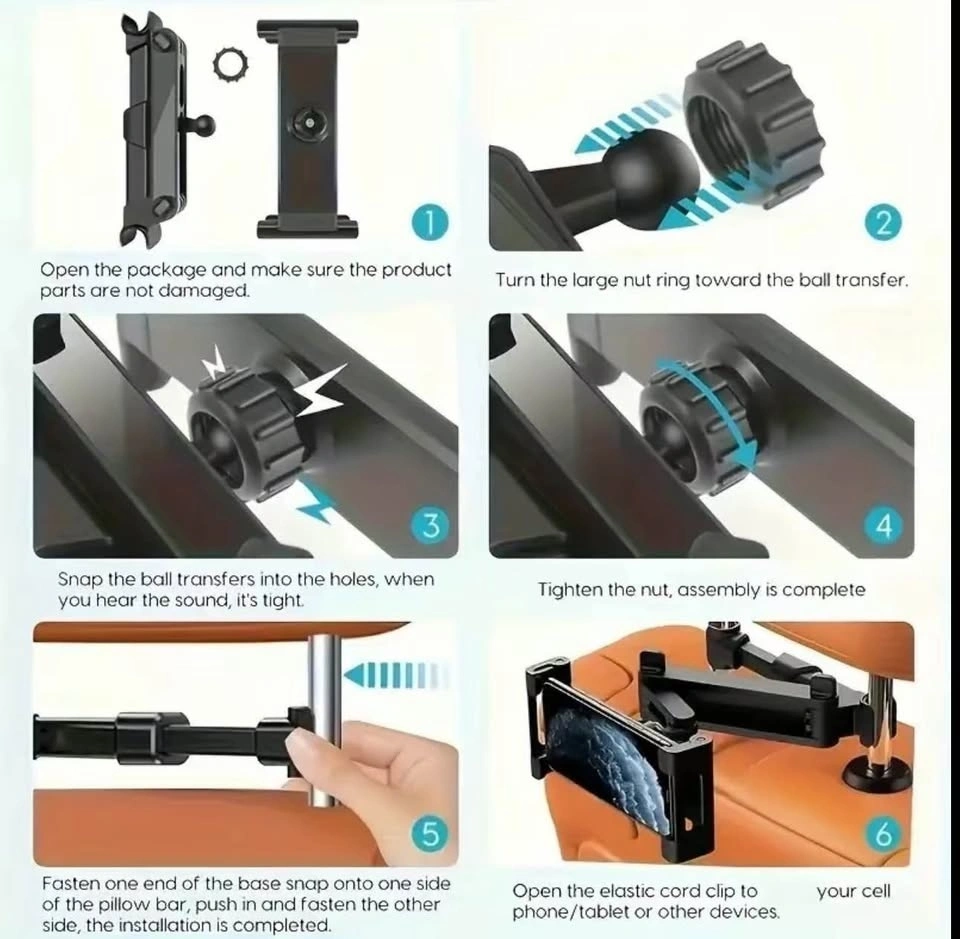 1

Open the package and make sure the product parts are not damaged.

2

Turn the large nut ring toward the ball transfer.

3

Snap the ball transfers into the holes, when you hear the sound, it's tight.

4

Tighten the nut, assembly is complete

5

Fasten one end of the base snap onto one side of the pillow bar, push in and fasten the other side, the installation is completed.

6

Open the elastic cord clip to your cell phone/tablet or other devices.