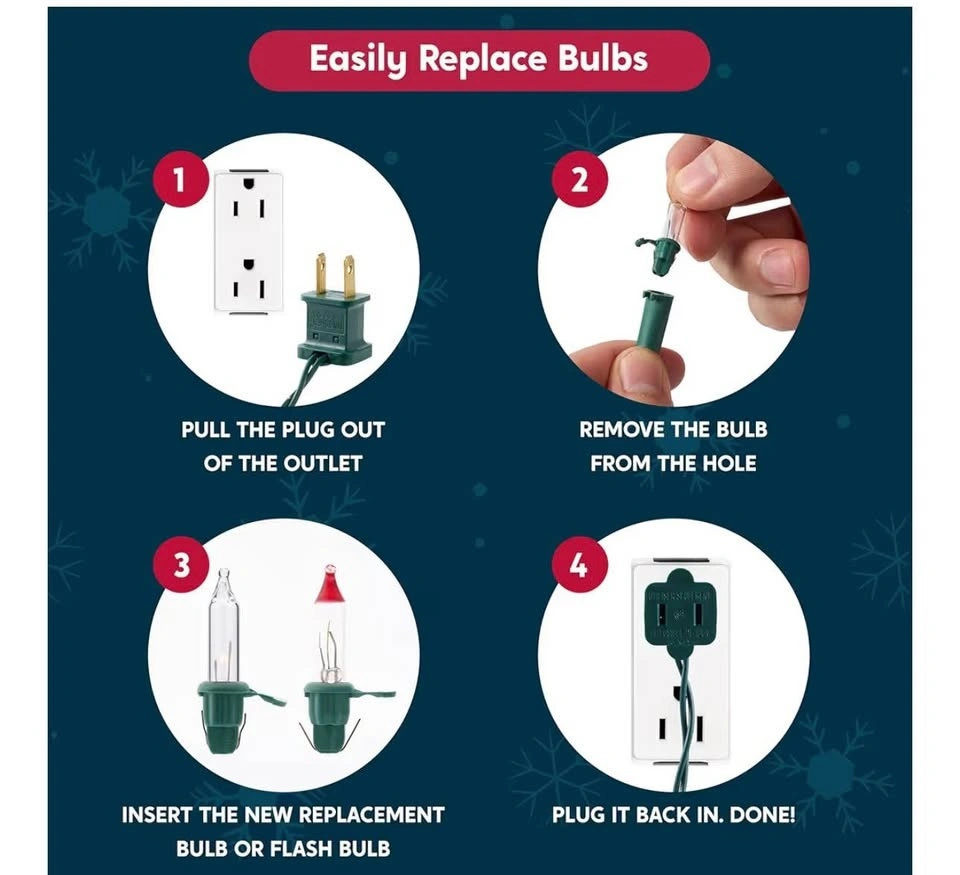 Easily Replace Bulbs

1

PULL THE PLUG OUT OF THE OUTLET

2

REMOVE THE BULB FROM THE HOLE

3

INSERT THE NEW REPLACEMENT BULB OR FLASH BULB

4

PLUG IT BACK IN. DONE!