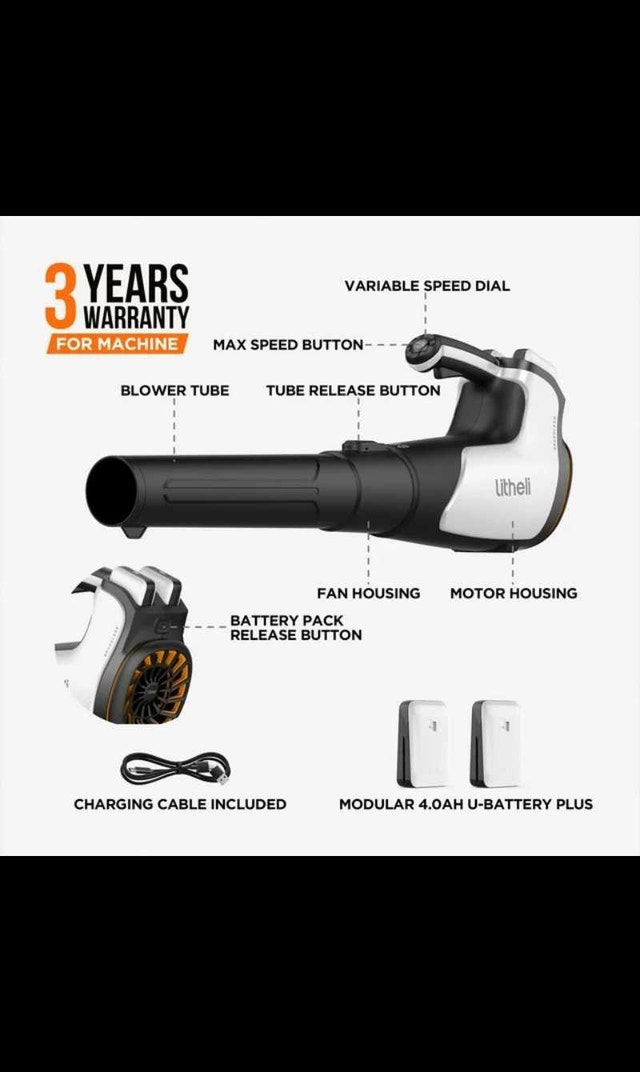 3 YEARS WARRANTY
FOR MACHINE

VARIABLE SPEED DIAL
MAX SPEED BUTTON
BLOWER TUBE
TUBE RELEASE BUTTON
litheli
FAN HOUSING
MOTOR HOUSING
BATTERY PACK RELEASE BUTTON
CHARGING CABLE INCLUDED
MODULAR 4.0AH U-BATTERY PLUS