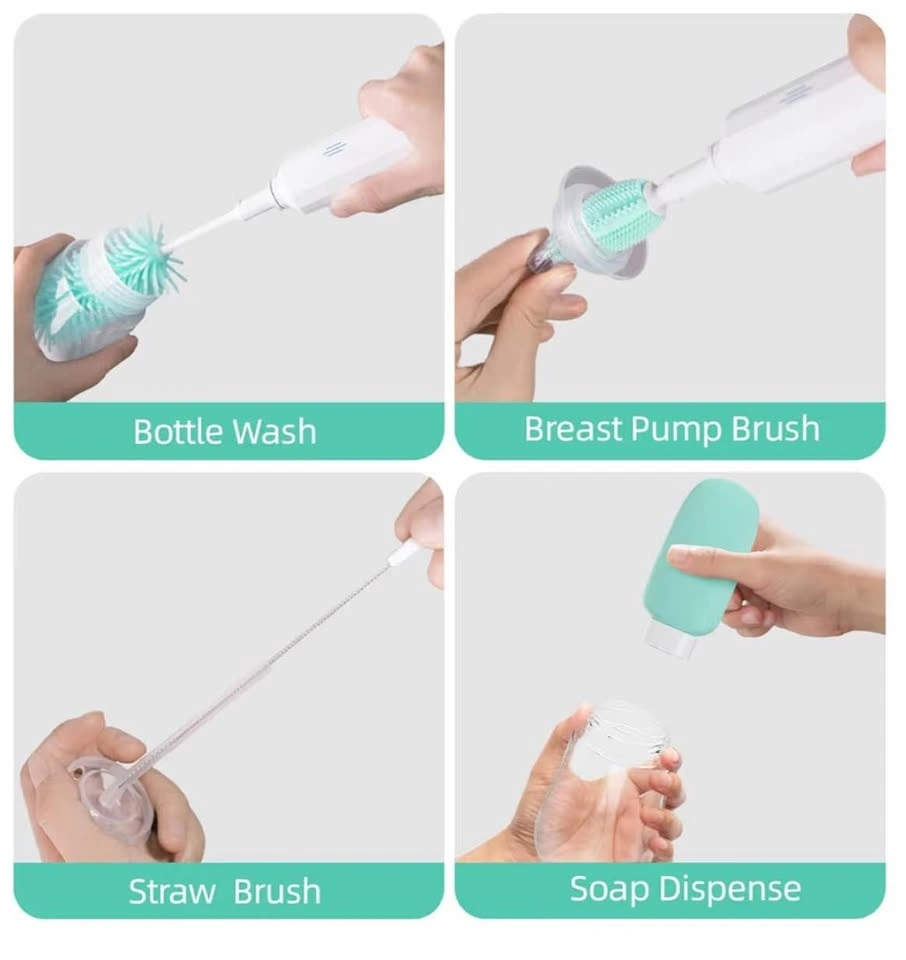 Bottle Wash

Breast Pump Brush

Straw  Brush

Soap Dispense