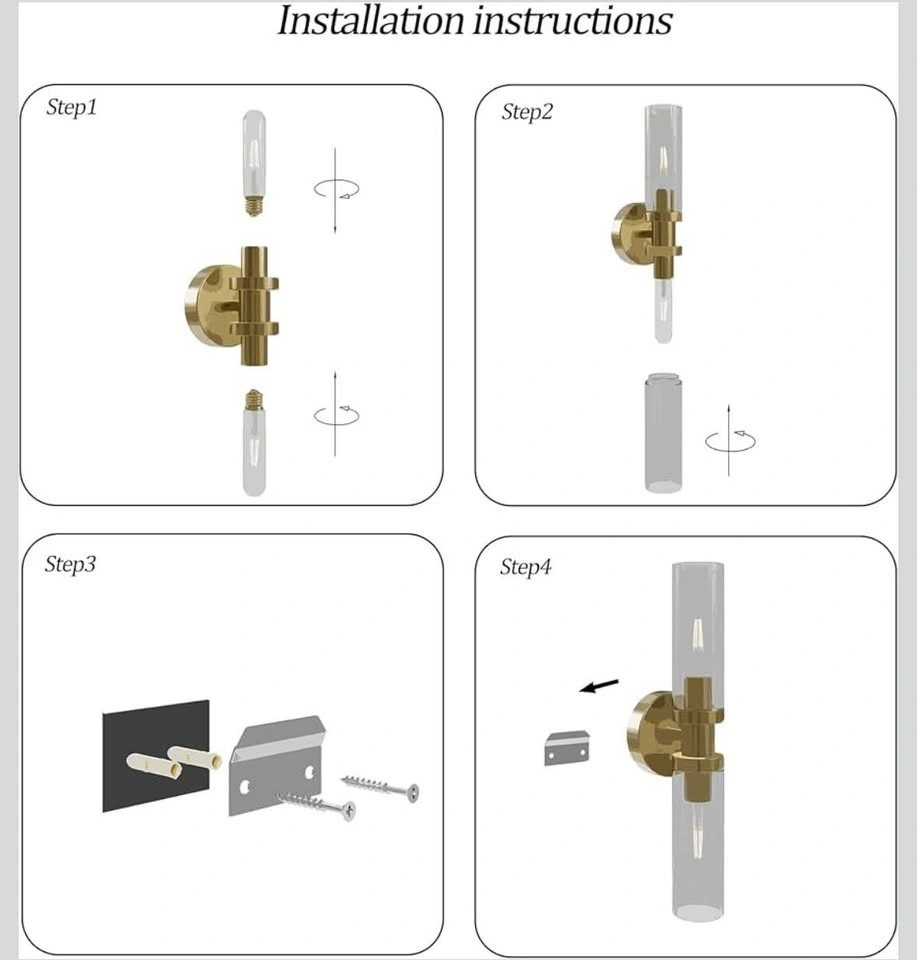 Installation instructions

Step1

Step2

Step3

Step4