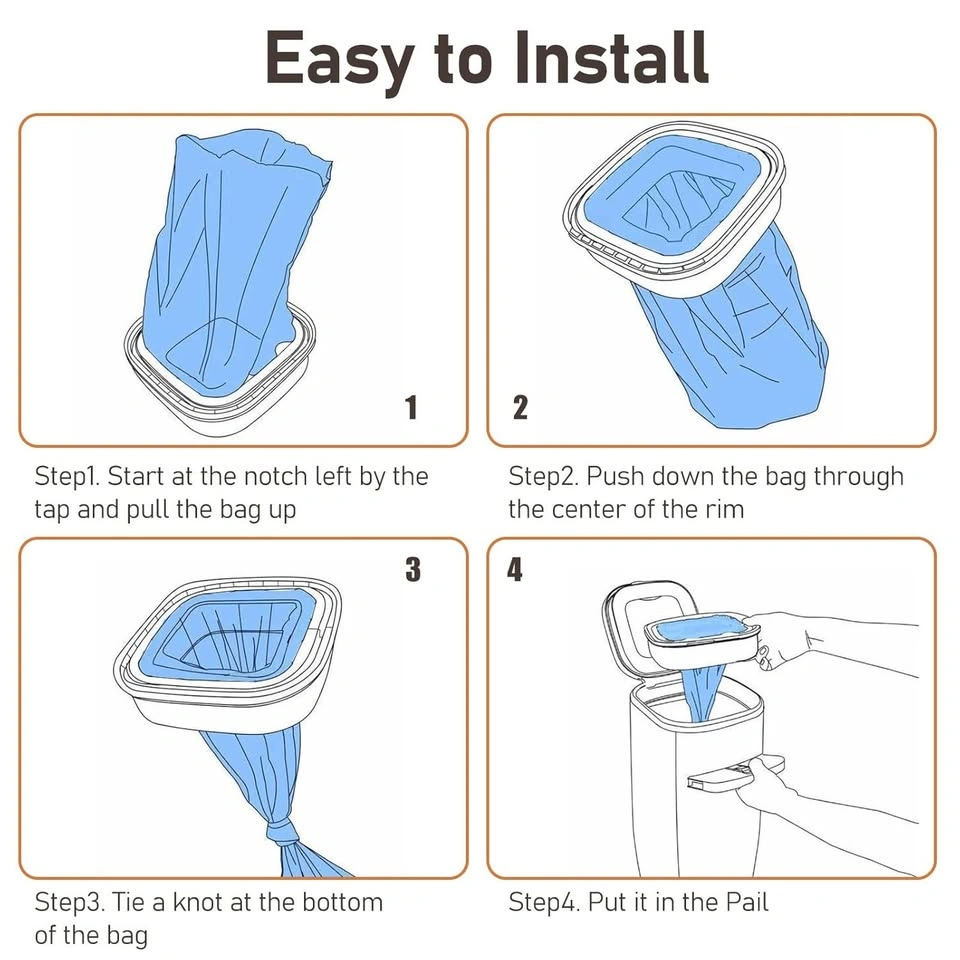 Easy to Install

1

Step1. Start at the notch left by the tap and pull the bag up

2

Step2. Push down the bag through the center of the rim

3

Step3. Tie a knot at the bottom of the bag

4

Step4. Put it in the Pail