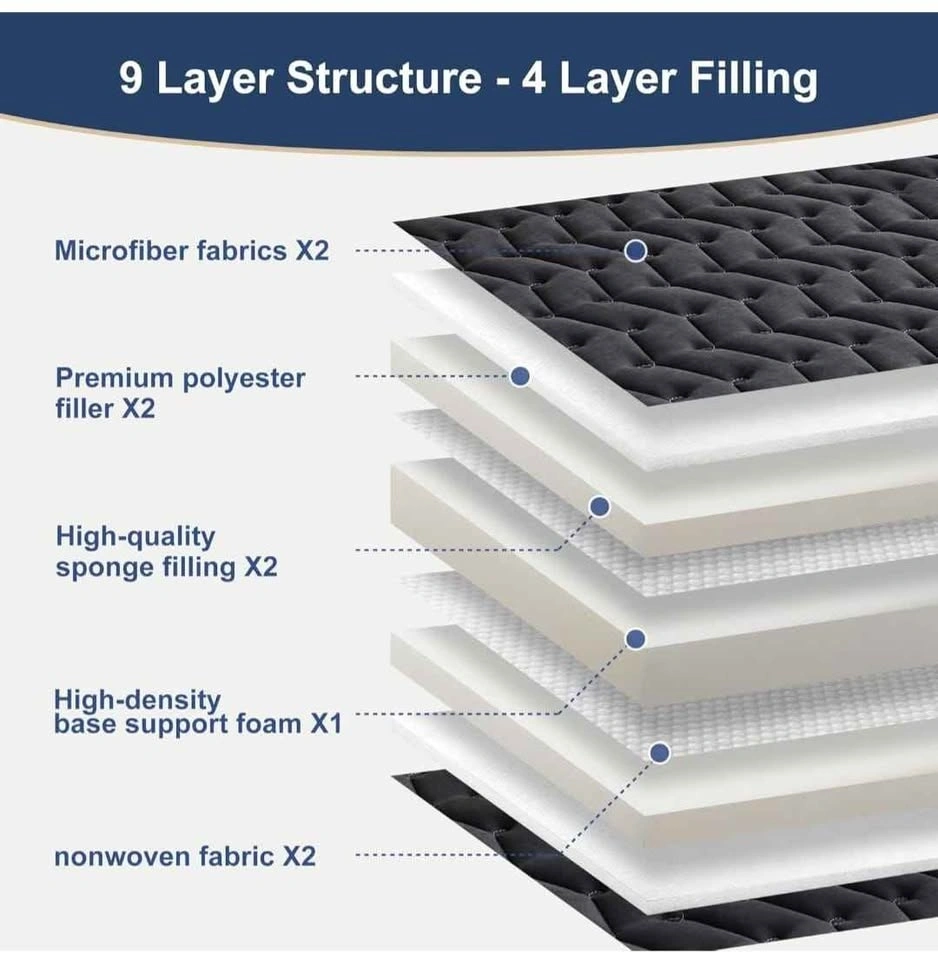 9 Layer Structure - 4 Layer Filling

Microfiber fabrics X2

Premium polyester filler X2

High-quality sponge filling X2

High-density base support foam X1

nonwoven fabric X2