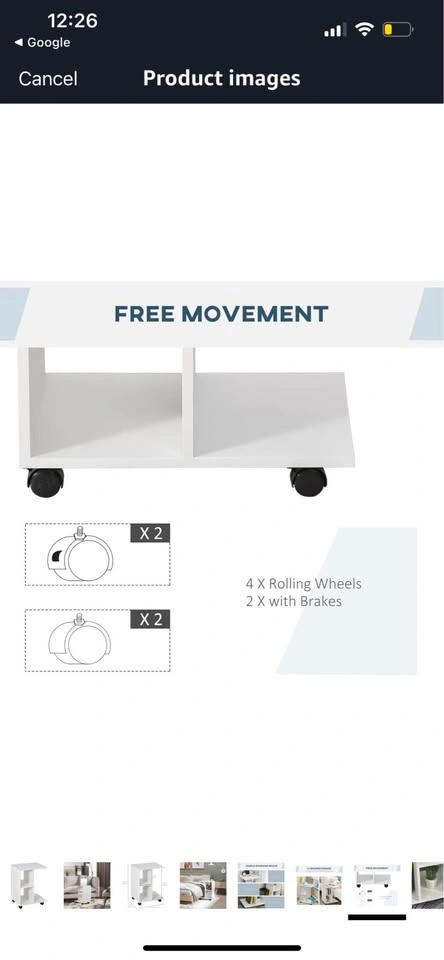 12:26
◀ Google

Cancel Product images

FREE MOVEMENT

X 2

X 2

4 X Rolling Wheels
2 X with Brakes