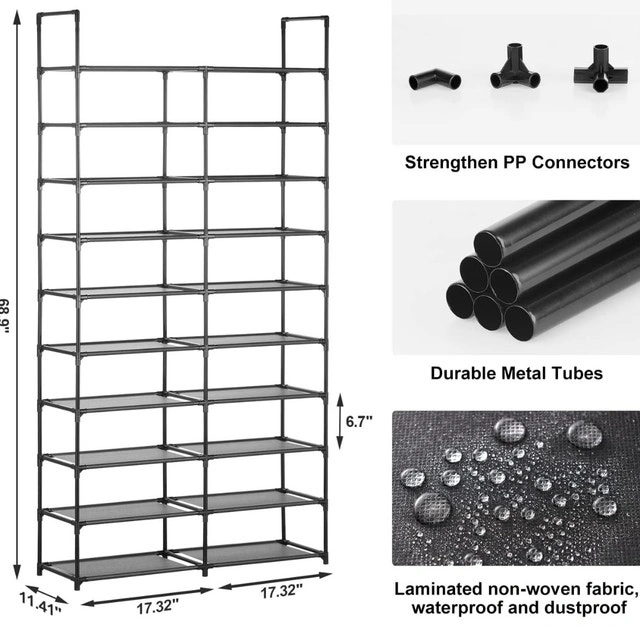 68.9"

6.7"

11.41"

17.32"

17.32"

Strengthen PP Connectors

Durable Metal Tubes

Laminated non-woven fabric, waterproof and dustproof