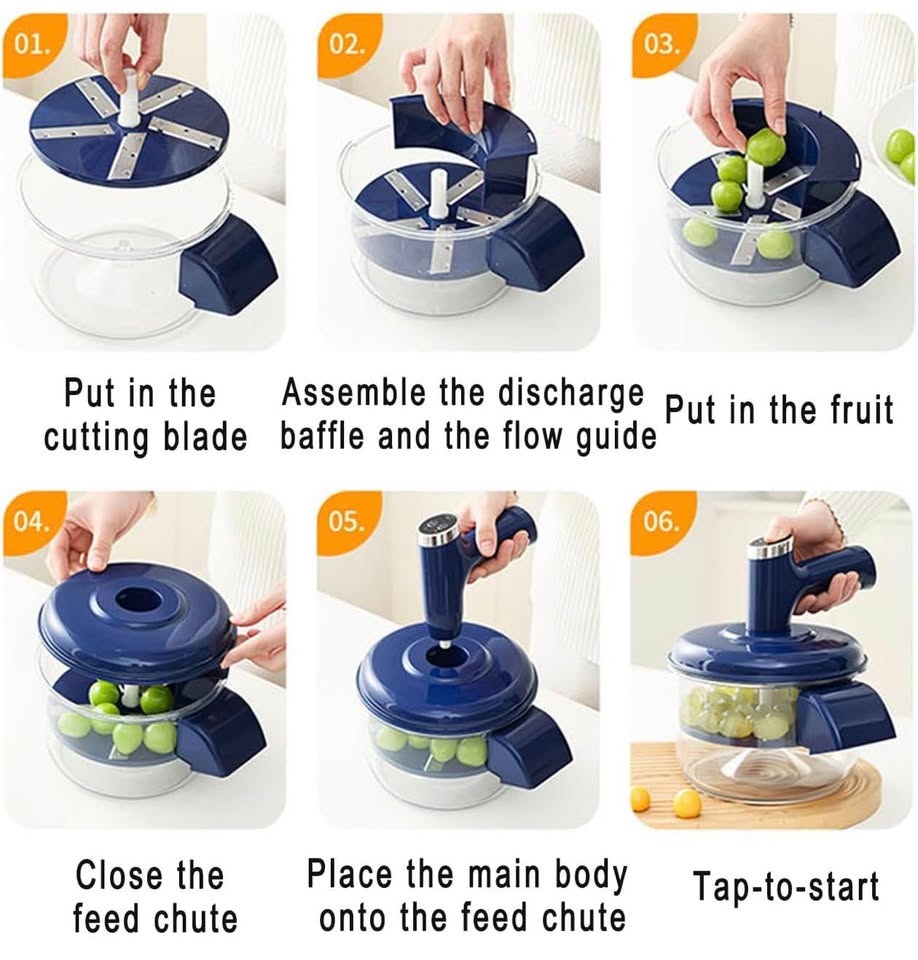 01.

Put in the cutting blade

02.

Assemble the discharge baffle and the flow guide

03.

Put in the fruit

04.

Close the feed chute

05.

Place the main body onto the feed chute

06.

Tap-to-start