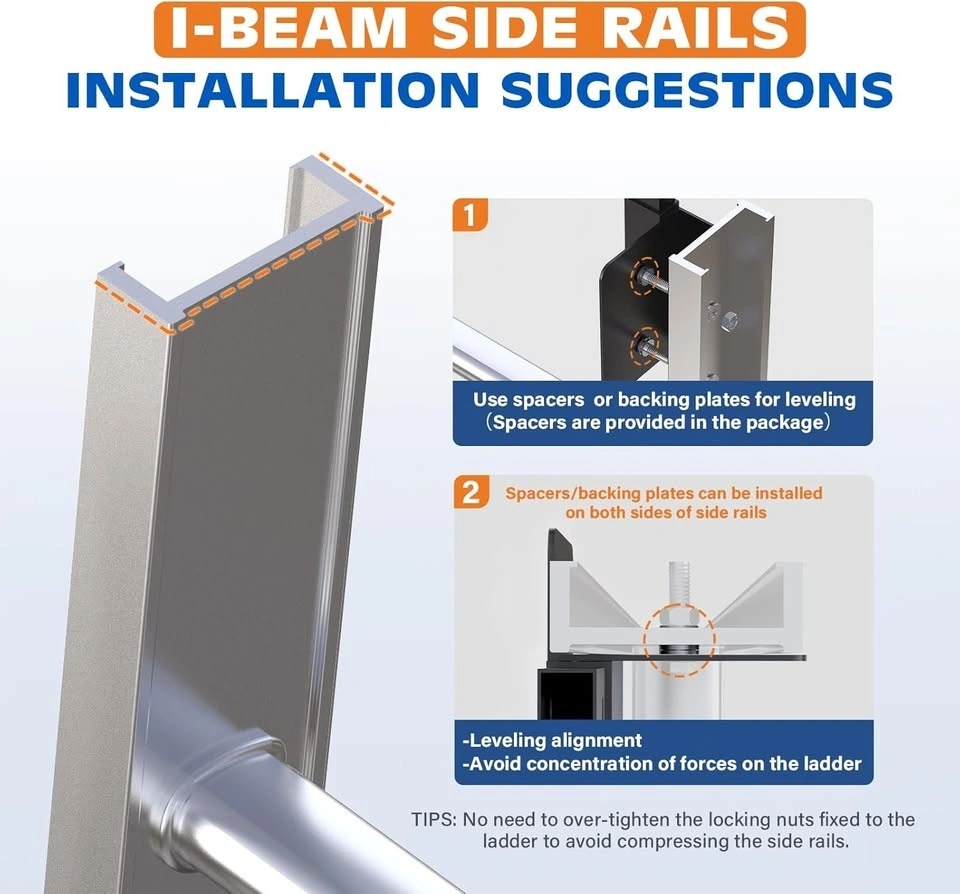 I-BEAM SIDE RAILS
INSTALLATION SUGGESTIONS

1

Use spacers or backing plates for leveling
（Spacers are provided in the package）

2 Spacers/backing plates can be installed on both sides of side rails

-Leveling alignment
-Avoid concentration of forces on the ladder

TIPS: No need to over-tighten the locking nuts fixed to the ladder to avoid compressing the side rails.