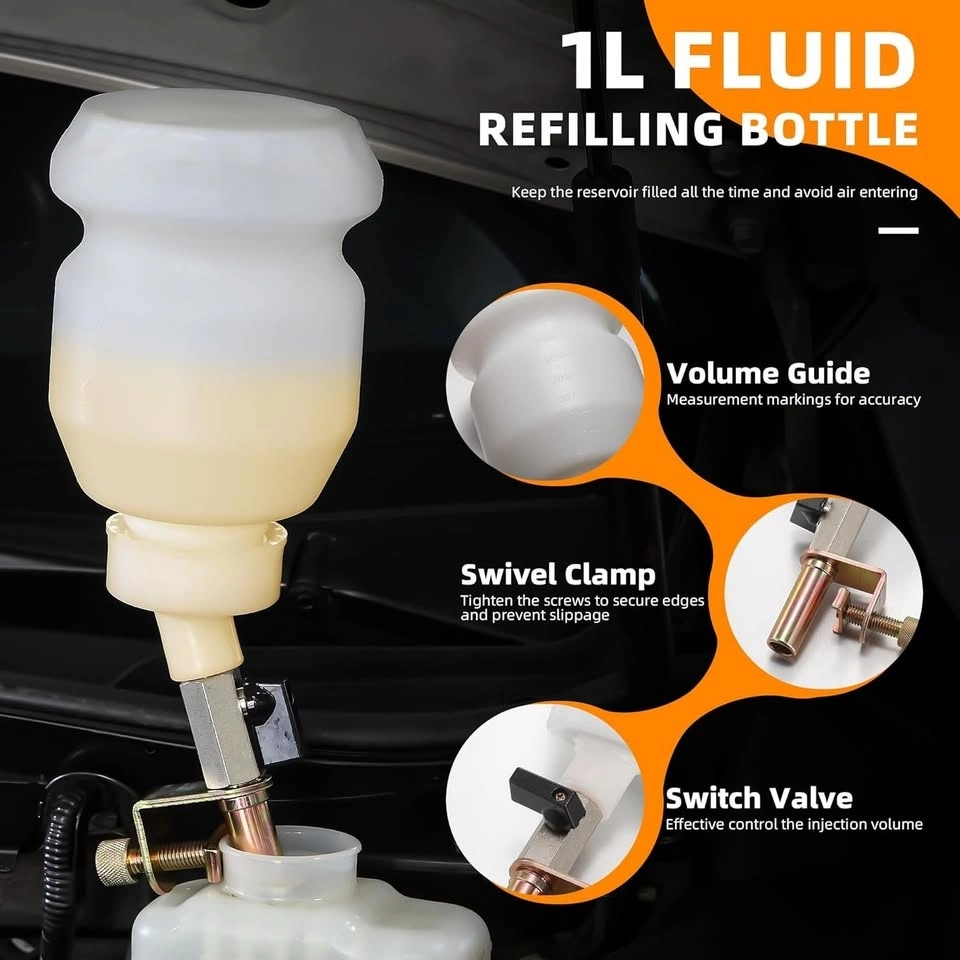 1L FLUID
REFILLING BOTTLE

Keep the reservoir filled all the time and avoid air entering

Volume Guide
Measurement markings for accuracy

Swivel Clamp
Tighten the screws to secure edges and prevent slippage

Switch Valve
Effective control the injection volume