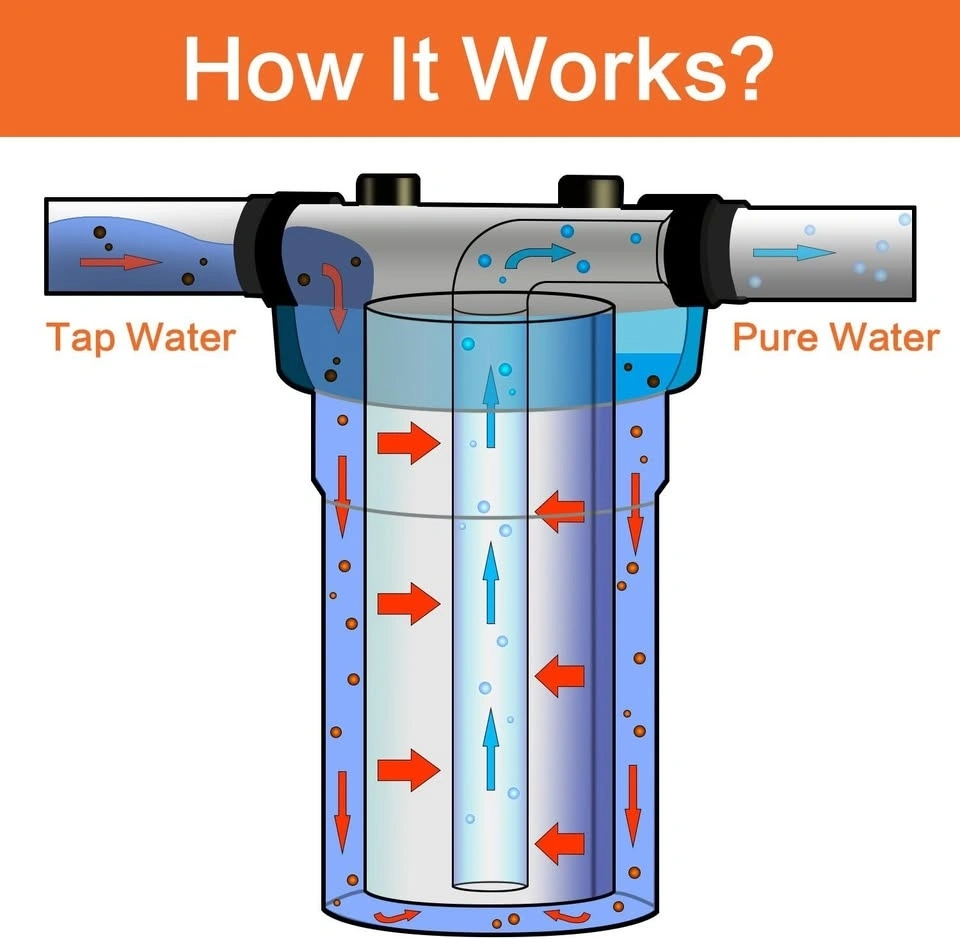 How It Works?

Tap Water

Pure Water