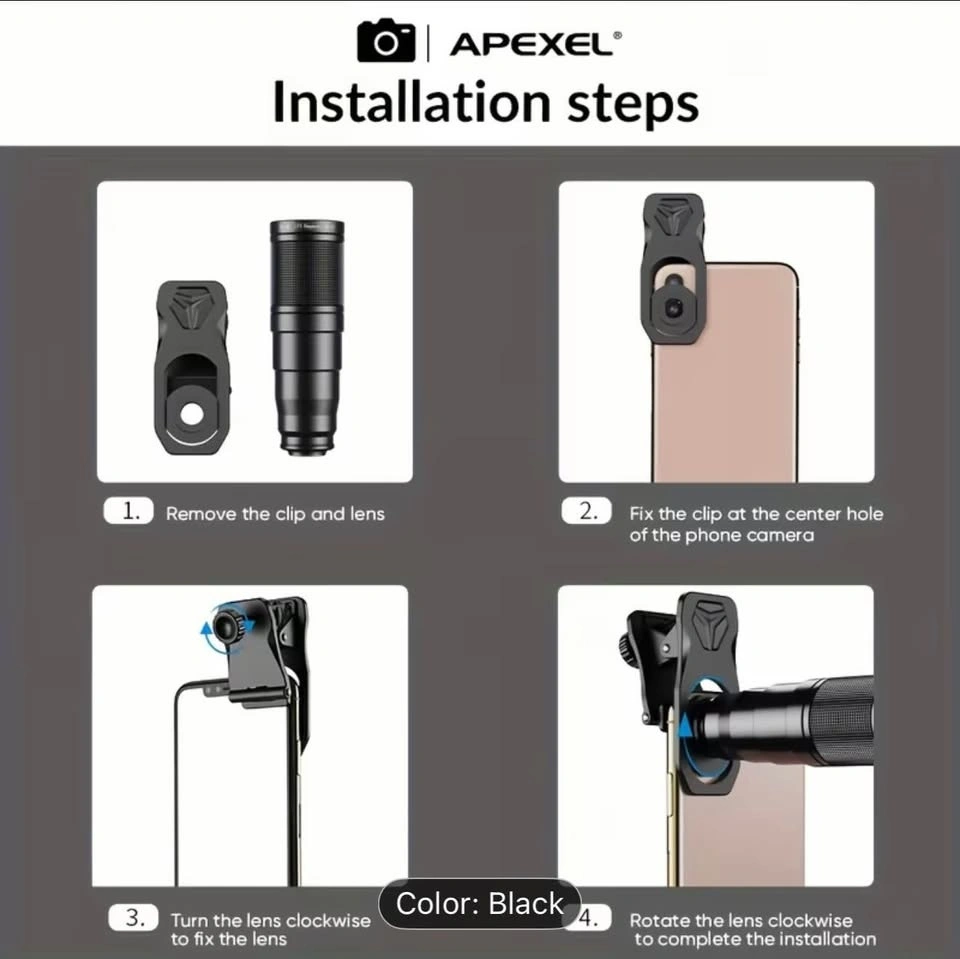 APEXEL®

Installation steps

1. Remove the clip and lens

2. Fix the clip at the center hole of the phone camera

3. Turn the lens clockwise to fix the lens

Color: Black

4. Rotate the lens clockwise to complete the installation