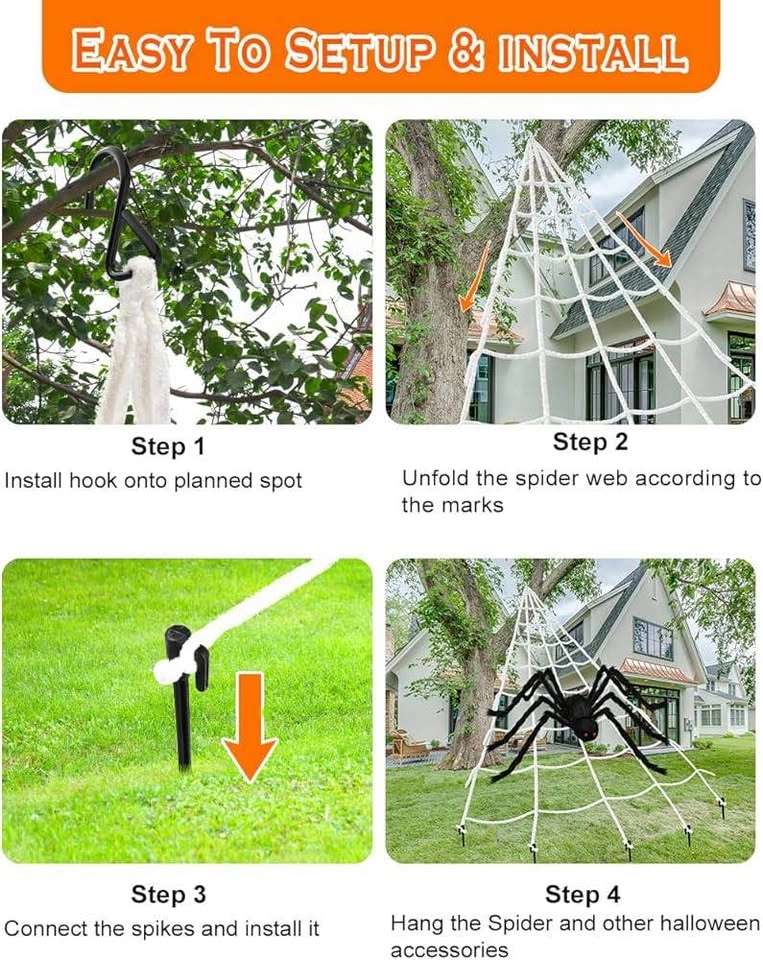 EASY TO SETUP & INSTALL

Step 1
Install hook onto planned spot

Step 2
Unfold the spider web according to the marks

Step 3
Connect the spikes and install it

Step 4
Hang the Spider and other halloween accessories