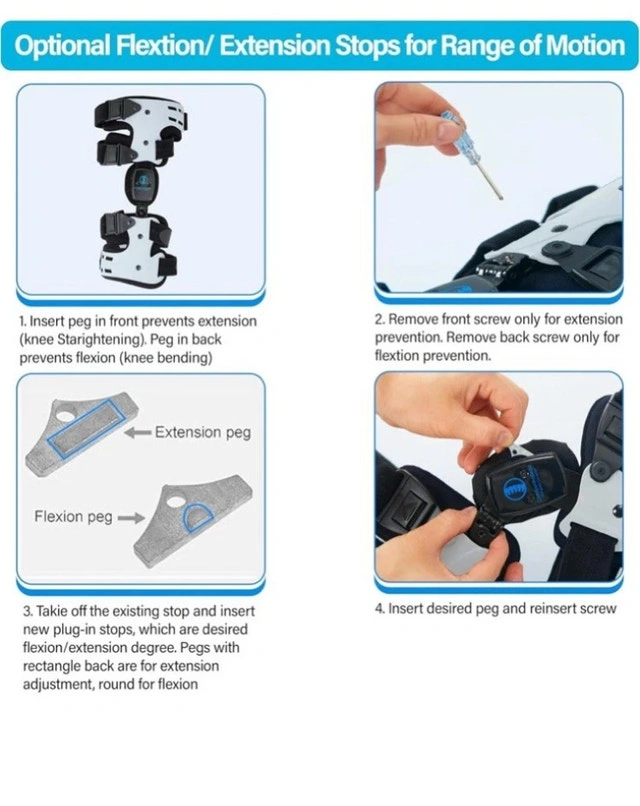 Optional Flextion/ Extension Stops for Range of Motion

1. Insert peg in front prevents extension (knee Starightening). Peg in back prevents flexion (knee bending)

2. Remove front screw only for extension prevention. Remove back screw only for flextion prevention.

Extension peg

Flexion peg

3. Takie off the existing stop and insert new plug-in stops, which are desired flexion/extension degree. Pegs with rectangle back are for extension adjustment, round for flexion

4. Insert desired peg and reinsert screw