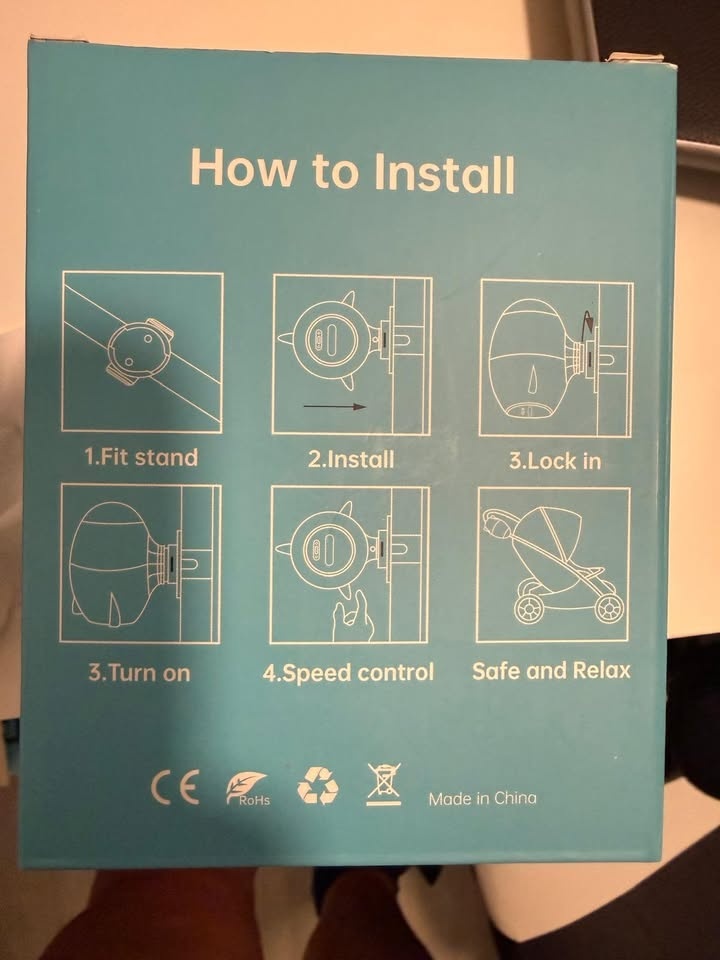 How to Install

1.Fit stand

2.Install

3.Lock in

3.Turn on

4.Speed control

Safe and Relax

CE RoHs

Made in China