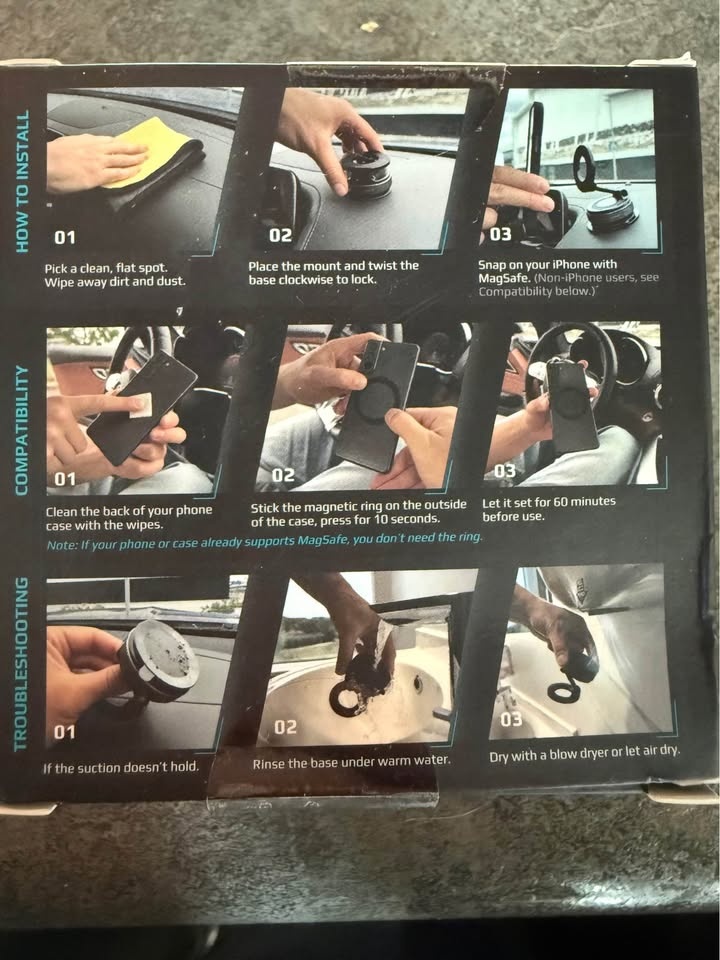 HOW TO INSTALL

01
Pick a clean, flat spot. Wipe away dirt and dust.

02
Place the mount and twist the base clockwise to lock.

03
Snap on your iPhone with MagSafe. (Non-iPhone users, see Compatibility below.)

COMPATIBILITY

01
Clean the back of your phone case with the wipes.

02
Stick the magnetic ring on the outside of the case, press for 10 seconds.

03
Let it set for 60 minutes before use.

Note: If your phone or case already supports MagSafe, you don't need the ring.

TROUBLESHOOTING

01
If the suction doesn't hold.

02
Rinse the base under warm water.

03
Dry with a blow dryer or let air dry.