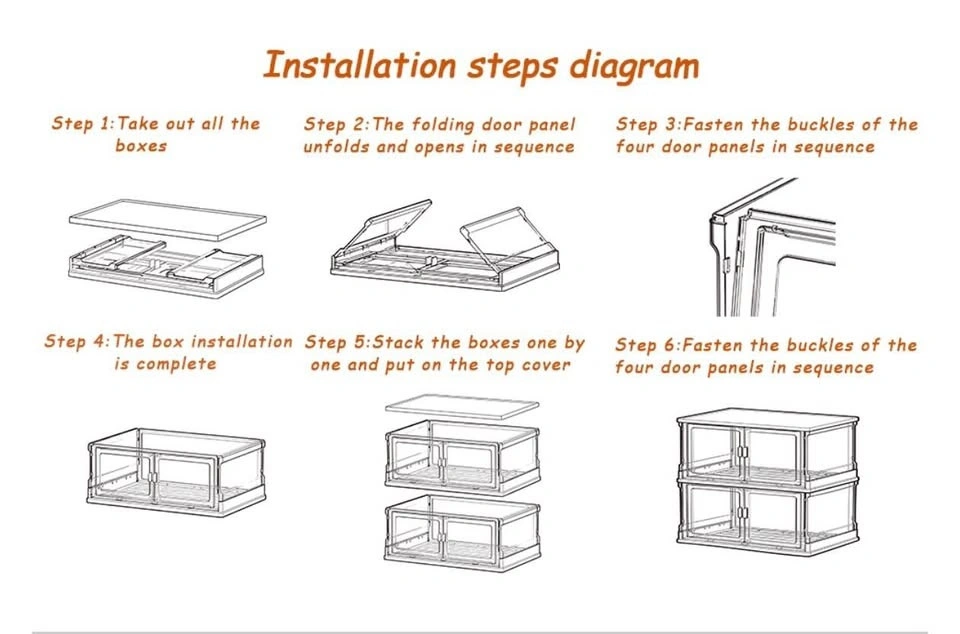 Installation steps diagram

Step 1:Take out all the boxes

Step 2:The folding door panel unfolds and opens in sequence

Step 3:Fasten the buckles of the four door panels in sequence

Step 4:The box installation is complete

Step 5:Stack the boxes one by one and put on the top cover

Step 6:Fasten the buckles of the four door panels in sequence