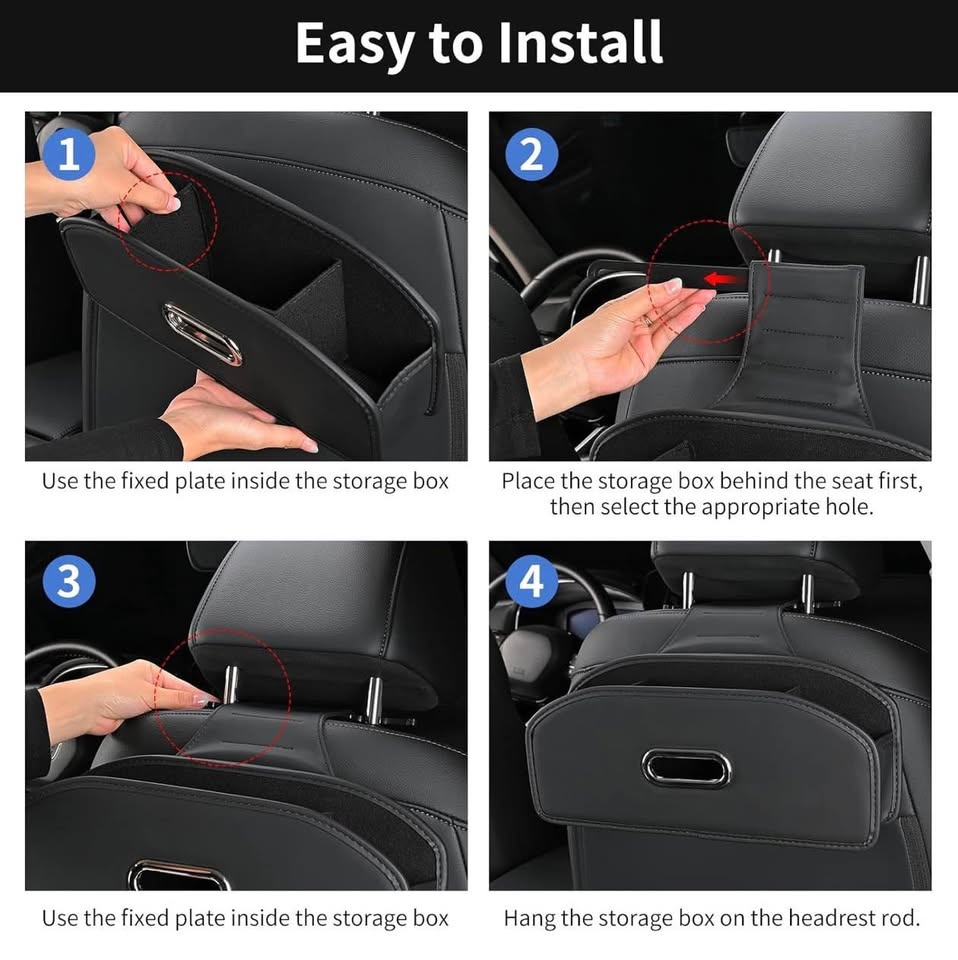 Easy to Install

1

Use the fixed plate inside the storage box

2

Place the storage box behind the seat first, then select the appropriate hole.

3

Use the fixed plate inside the storage box

4

Hang the storage box on the headrest rod.