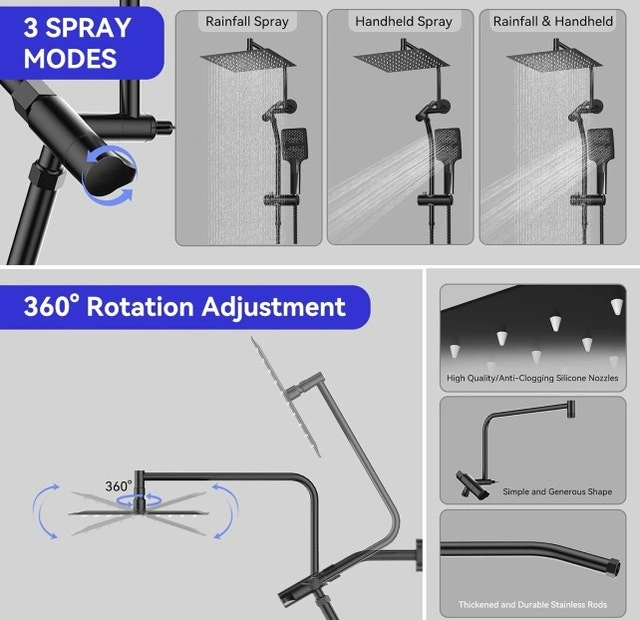 3 SPRAY MODES

Rainfall Spray

Handheld Spray

Rainfall & Handheld

360° Rotation Adjustment

360°

High Quality/Anti-Clogging Silicone Nozzles

Simple and Generous Shape

Thickened and Durable Stainless Rods