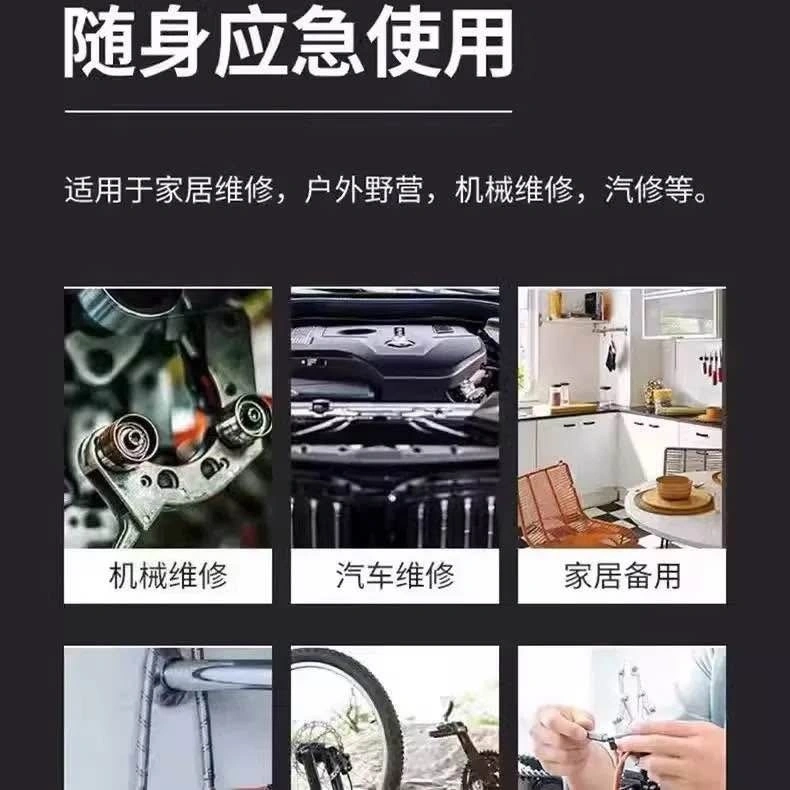 随身应急使用

适用于家居维修，户外野营，机械维修，汽修等。

机械维修

汽车维修

家居备用