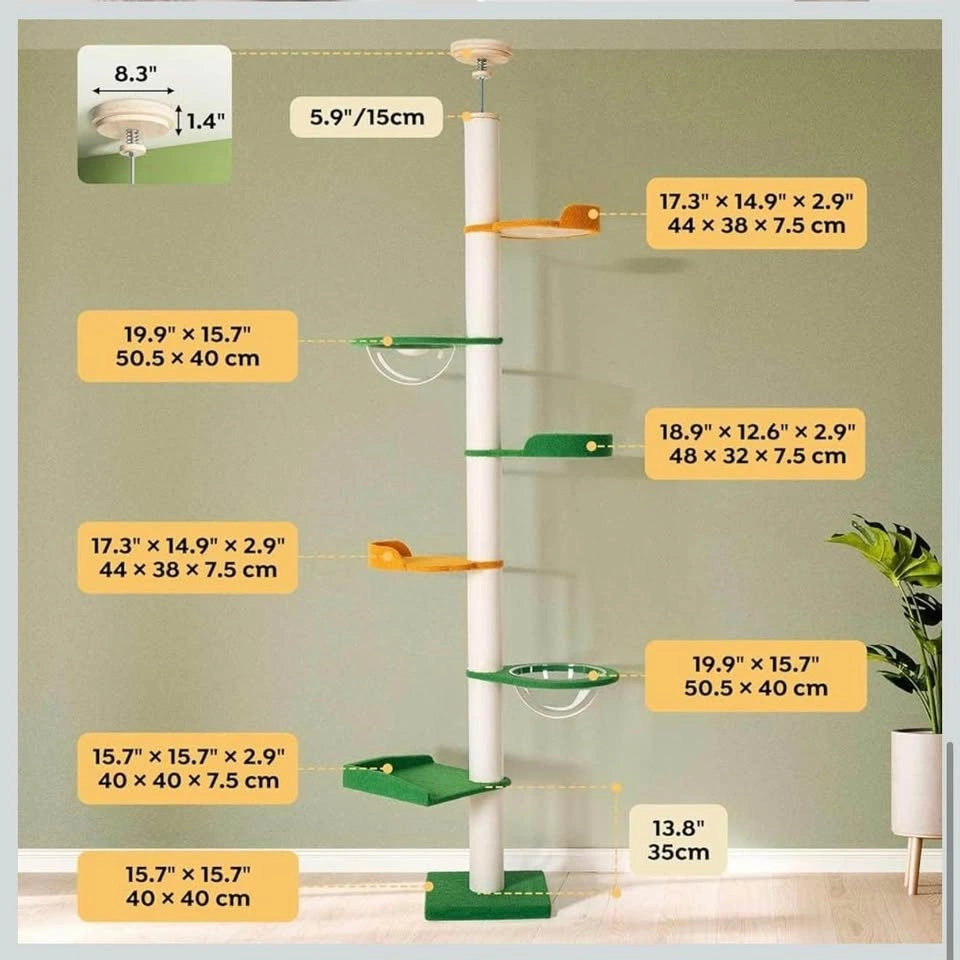 8.3"
1.4"
5.9"/15cm
17.3" × 14.9" × 2.9"
44 × 38 × 7.5 cm
19.9" × 15.7"
50.5 × 40 cm
18.9" × 12.6" × 2.9"
48 × 32 × 7.5 cm
17.3" × 14.9" × 2.9"
44 × 38 × 7.5 cm
19.9" × 15.7"
50.5 × 40 cm
15.7" × 15.7" × 2.9"
40 × 40 × 7.5 cm
13.8"
35cm
15.7" × 15.7"
40 × 40 cm