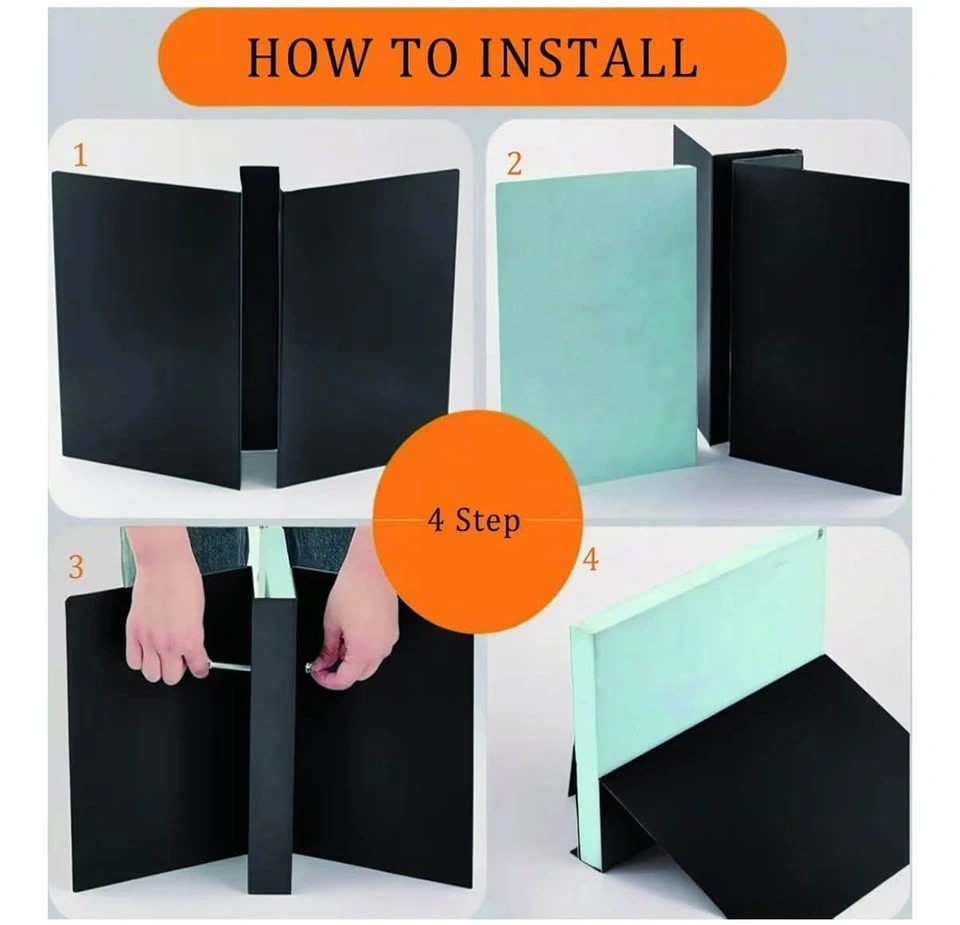 HOW TO INSTALL

1

2

4 Step

3

4