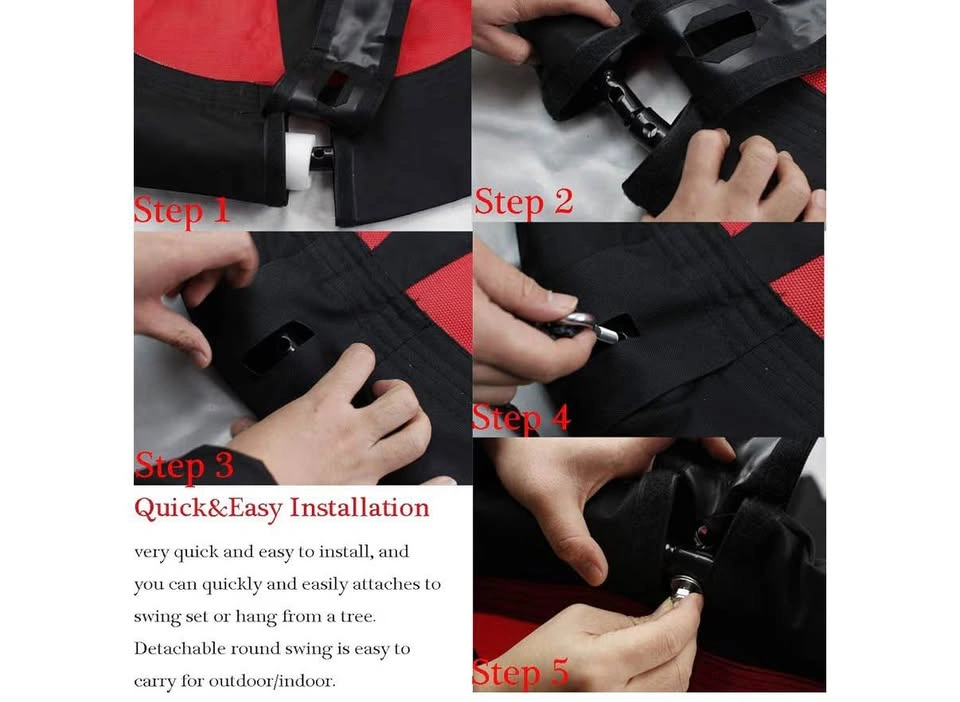 Step 1

Step 2

Step 3

Step 4

Quick&Easy Installation

very quick and easy to install, and you can quickly and easily attaches to swing set or hang from a tree. Detachable round swing is easy to carry for outdoor/indoor.

Step 5