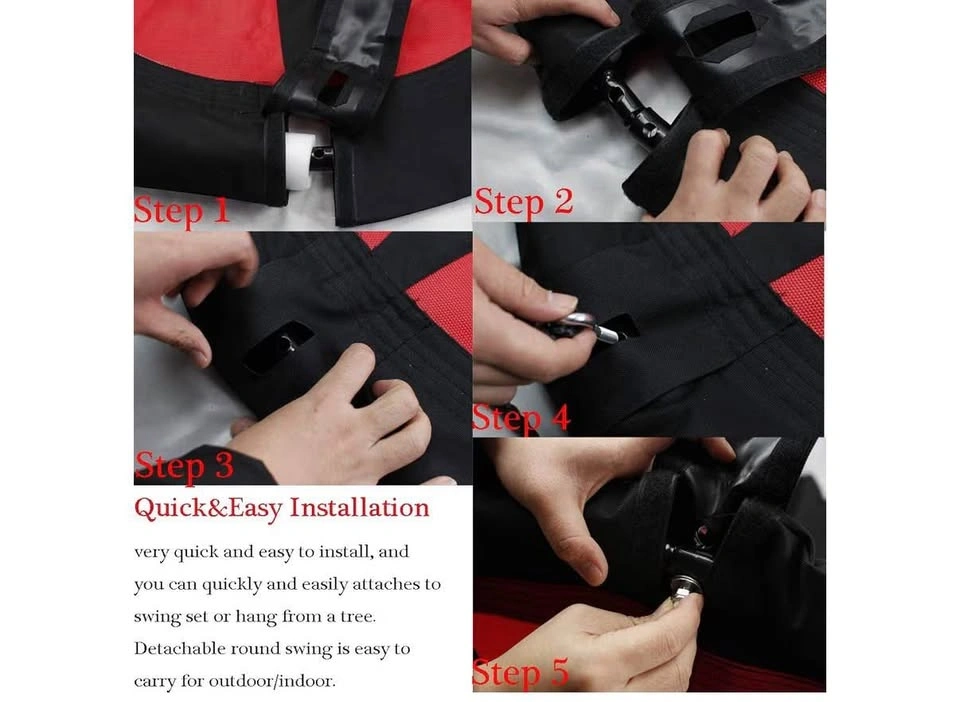 Step 1

Step 2

Step 3

Step 4

Quick&Easy Installation

very quick and easy to install, and you can quickly and easily attaches to swing set or hang from a tree. Detachable round swing is easy to carry for outdoor/indoor.

Step 5