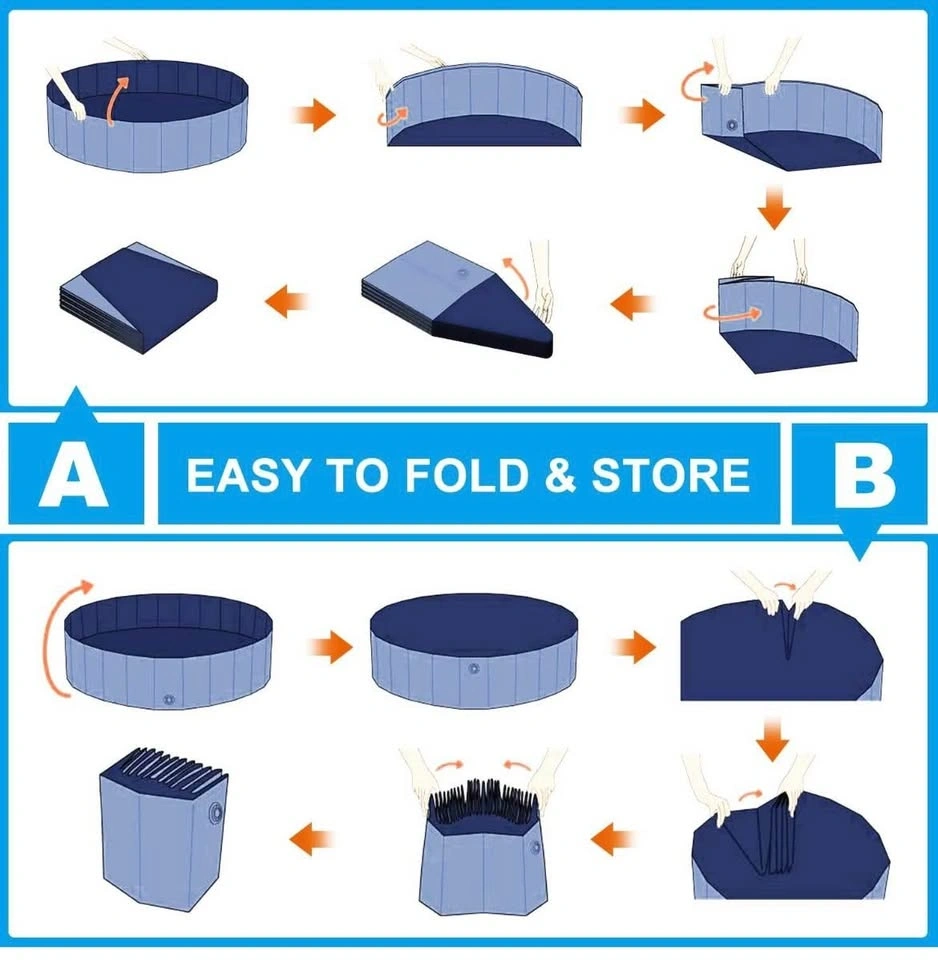 A

EASY TO FOLD & STORE

B