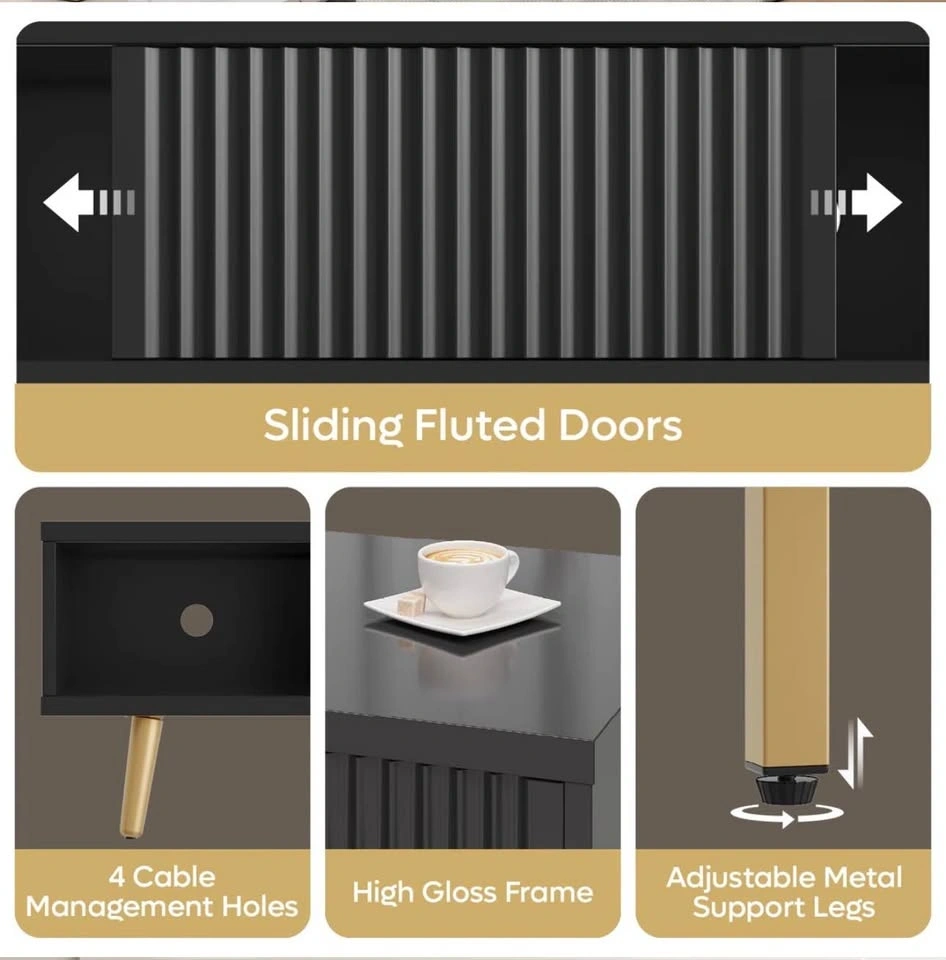 Sliding Fluted Doors

4 Cable Management Holes

High Gloss Frame

Adjustable Metal Support Legs