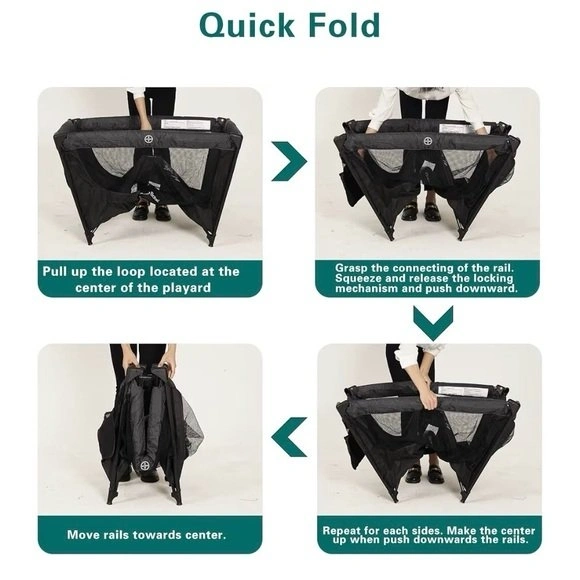 Quick Fold

Pull up the loop located at the center of the playard

Grasp the connecting of the rail. Squeeze and release the locking mechanism and push downward.

Repeat for each sides. Make the center up when push downwards the rails.

Move rails towards center.