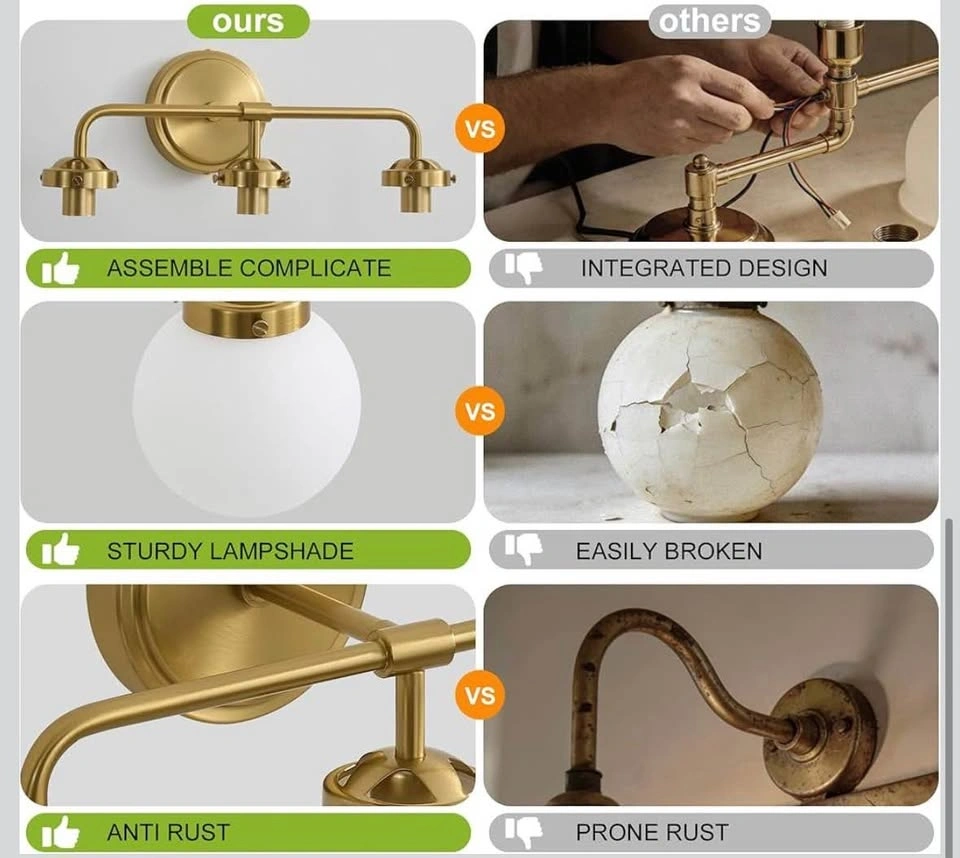 ours

others

VS

ASSEMBLE COMPLICATE

INTEGRATED DESIGN

VS

STURDY LAMPSHADE

EASILY BROKEN

VS

ANTI RUST

PRONE RUST