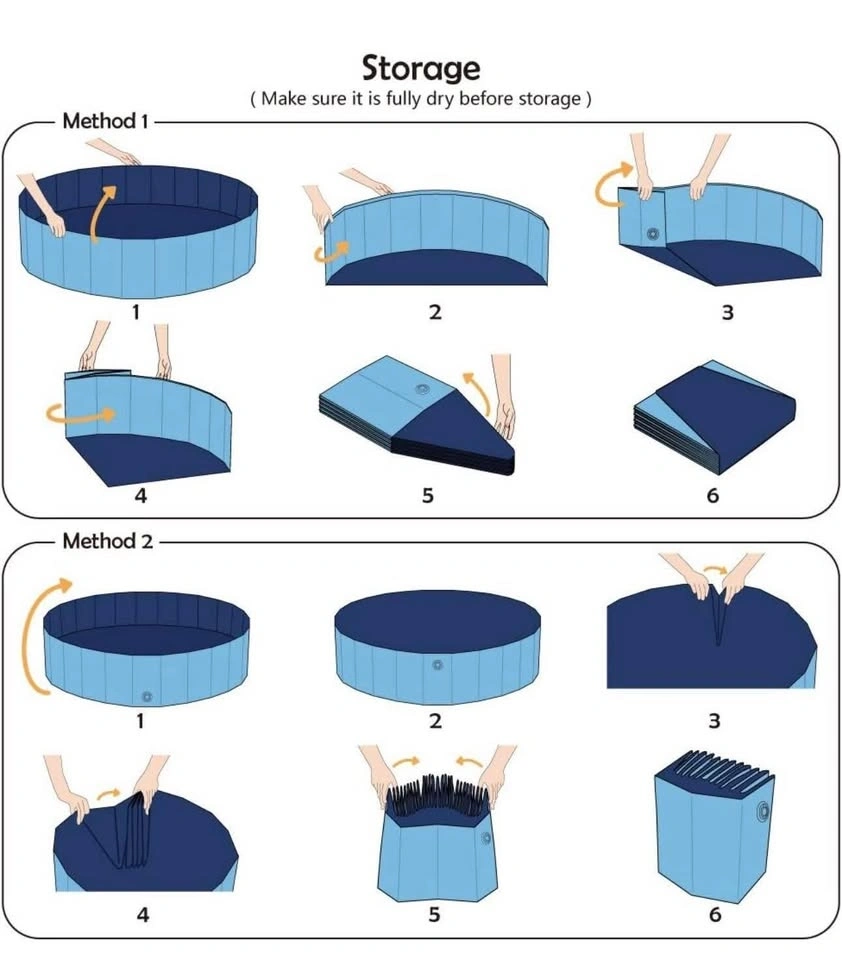 Storage
( Make sure it is fully dry before storage )

Method 1

1
2
3
4
5
6

Method 2

1
2
3
4
5
6