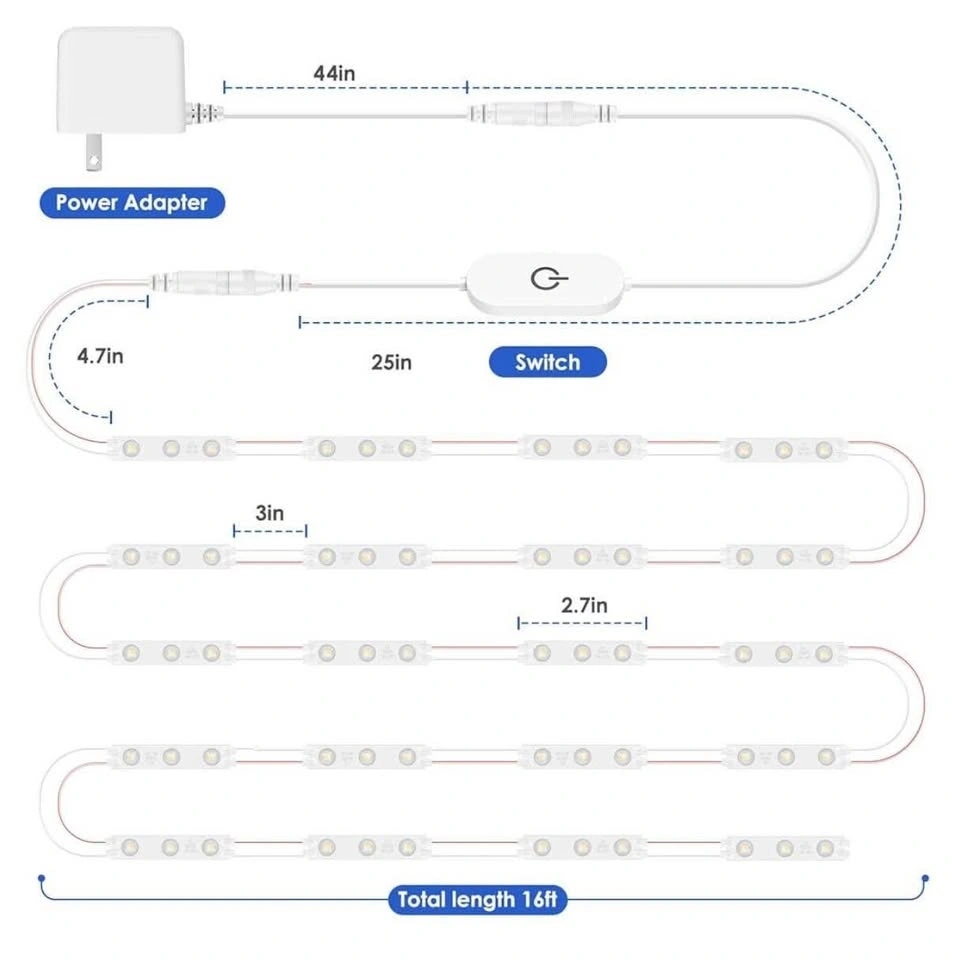 44in

Power Adapter

4.7in

25in

Switch

3in

2.7in

Total length 16ft